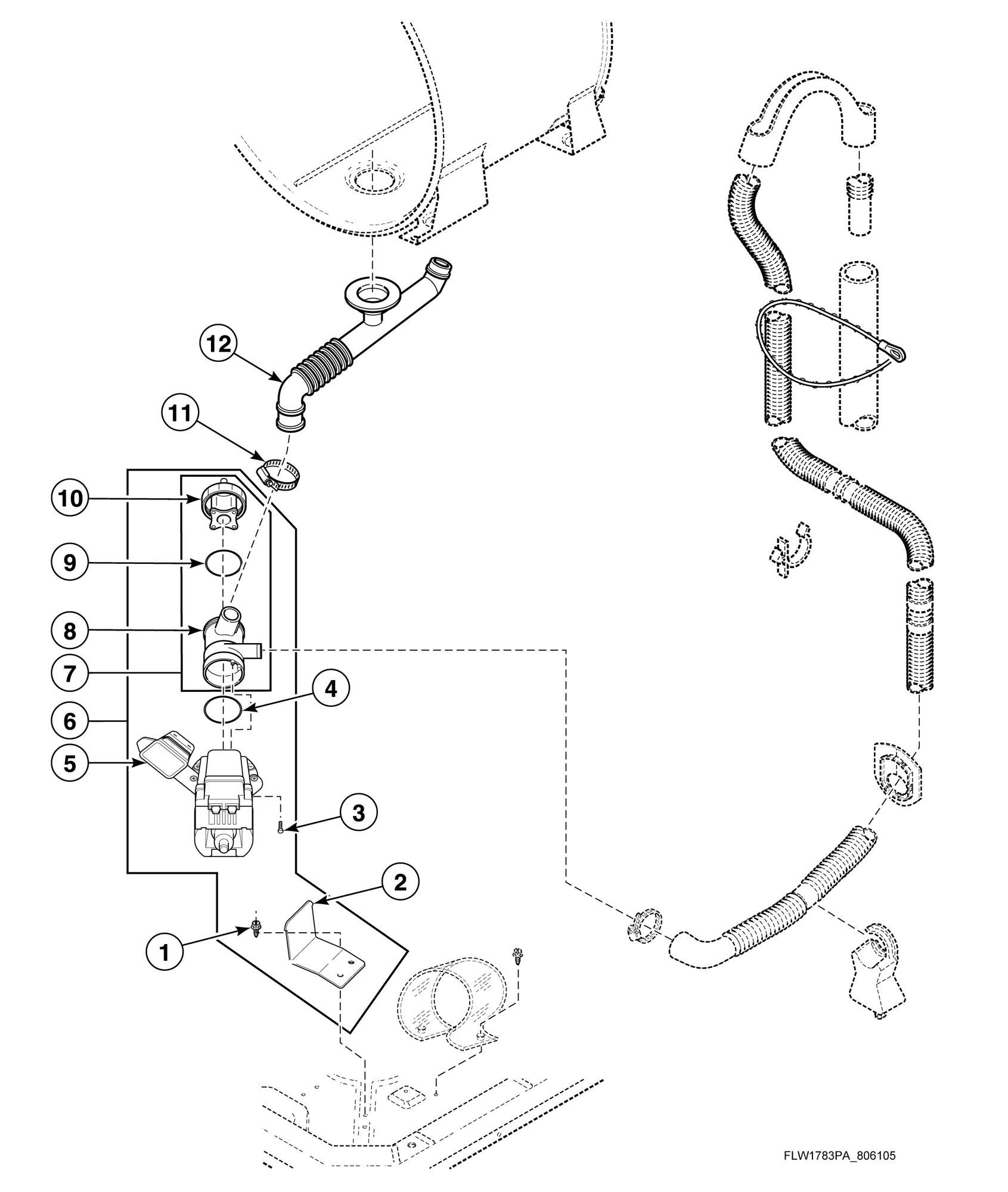 12

11

10

9

8

7

6

5

4

3

2

1

FLW1783PA_806105