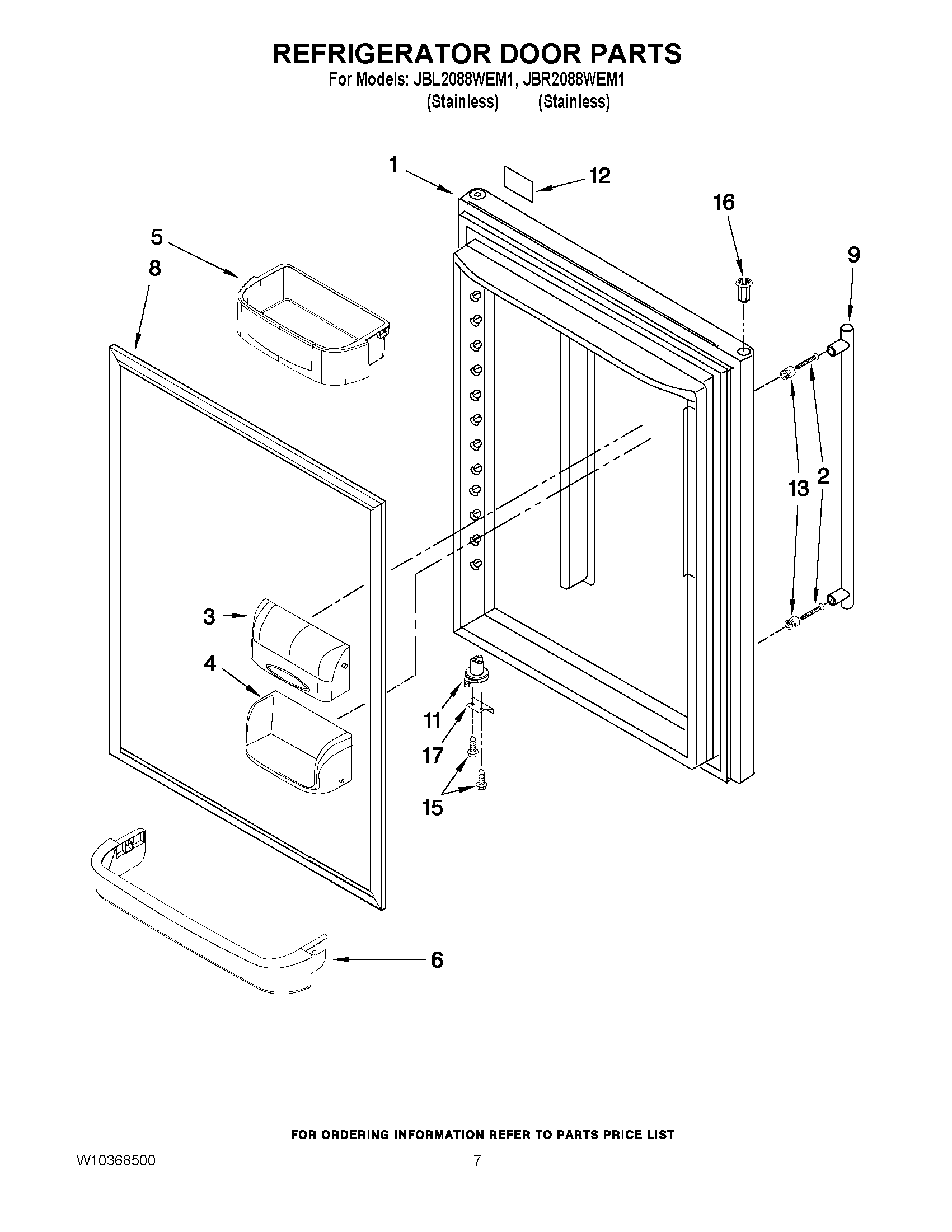 REFRIGERATOR DOOR PARTS
For Models: JBL2088WEM1, JBR2088WEM1
(Stainless) (Stainless)

1
12
16
5
8
9
13
2
3
4
11
17
15
6

FOR ORDERING INFORMATION REFER TO PARTS PRICE LIST

W10368500
7