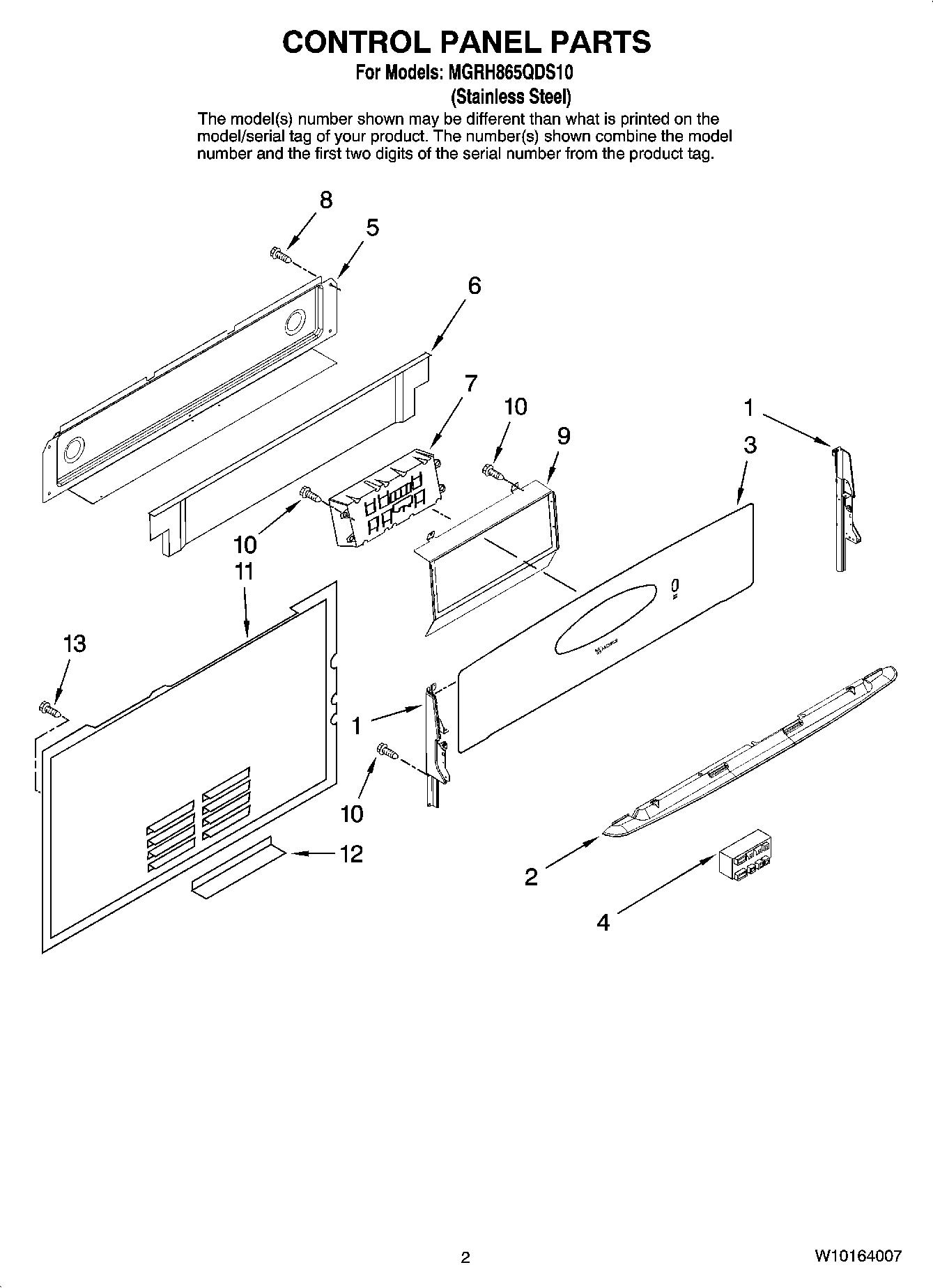 CONTROL PANEL PARTS

For Models: MGRH865QDS10
(Stainless Steel)

The model(s) number shown may be different than what is printed on the model/serial tag of your product. The number(s) shown combine the model number and the first two digits of the serial number from the product tag.

8
5
6
7
10
9
1
3
10
11
13
1
10
12
2
4

2

W10164007