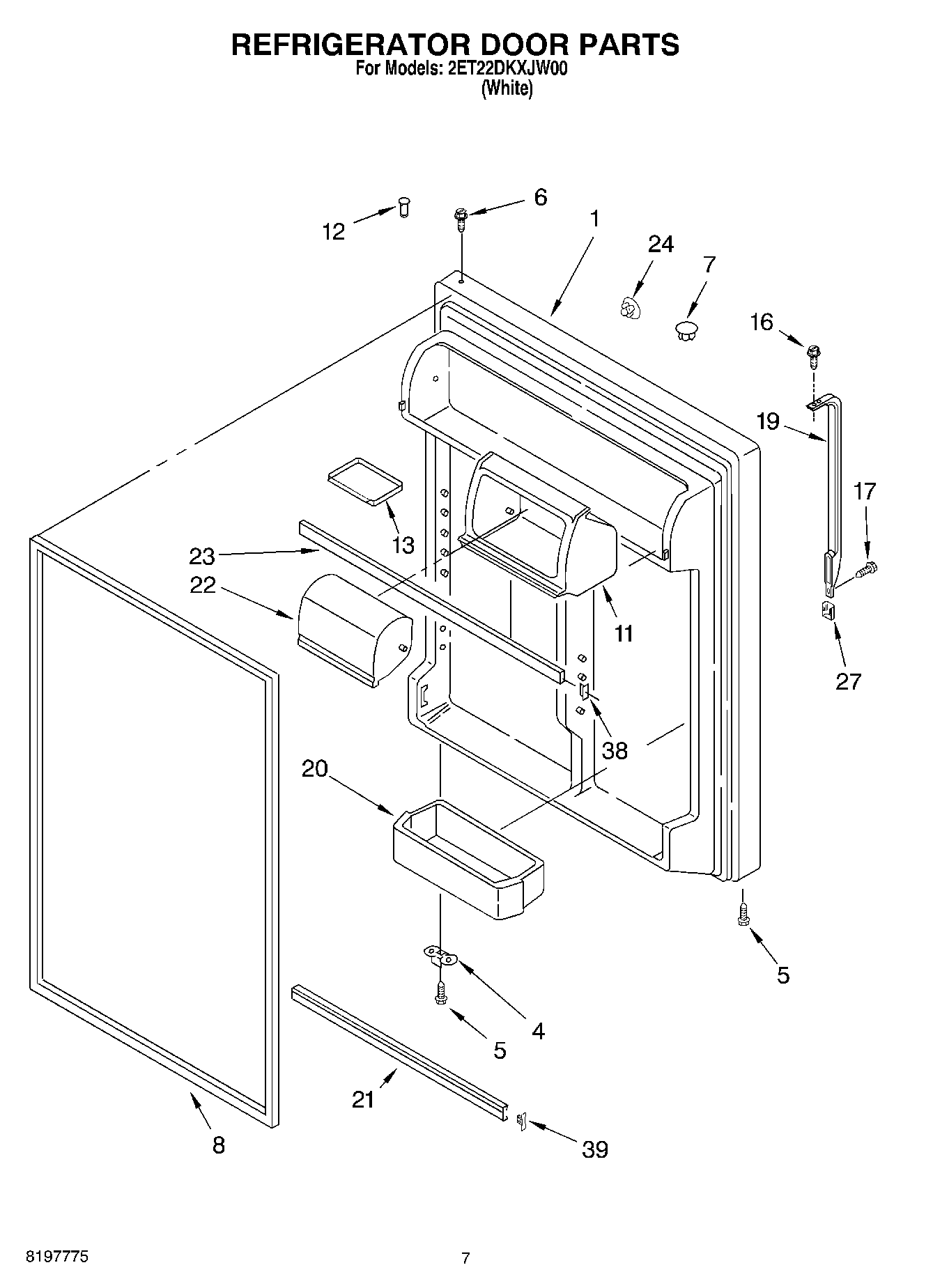 REFRIGERATOR DOOR PARTS
For Models: 2ET22DKXJW00
(White)

12
6
1
24
7
16
19
17
13
23
22
11
27
38
20
5
4
5
21
8
39

8197775

7