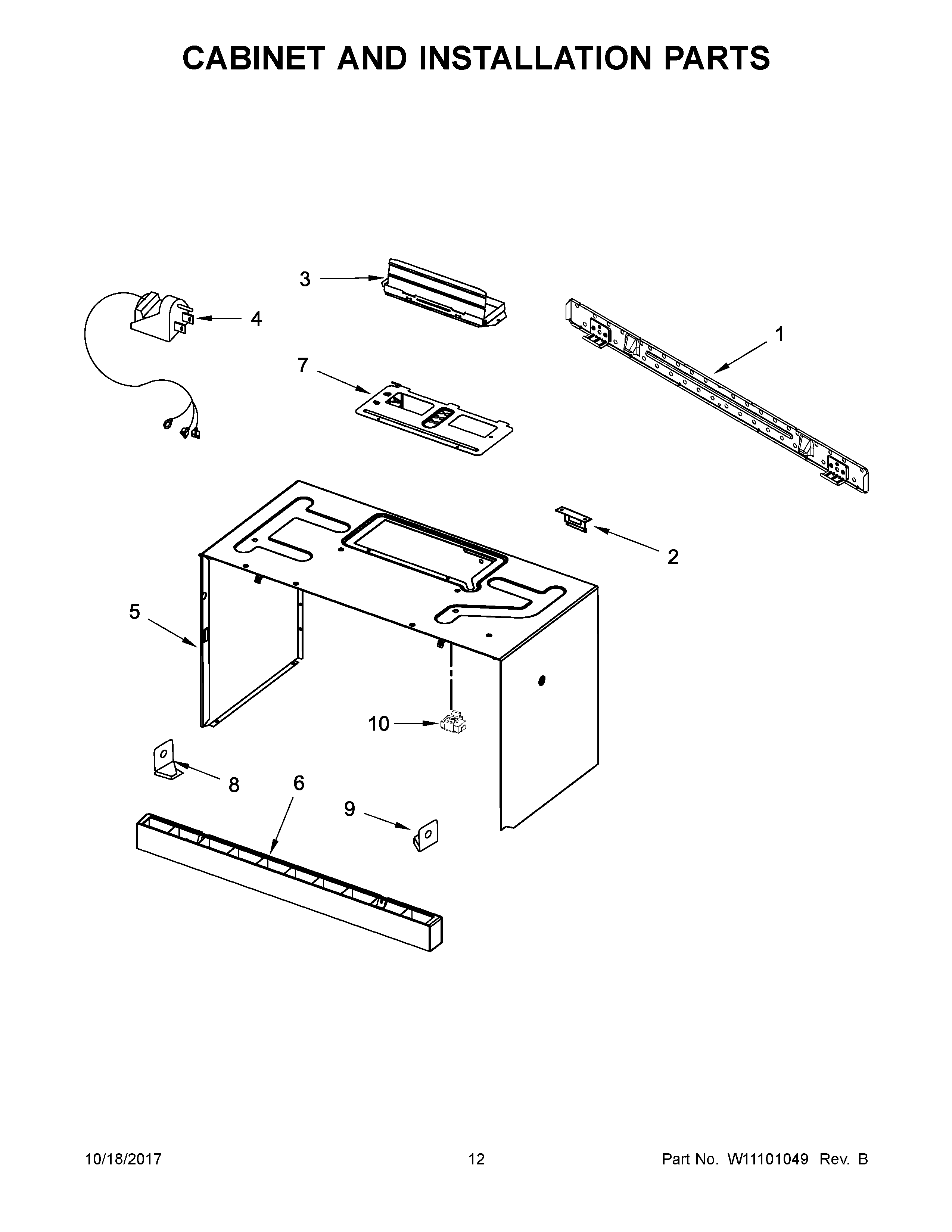 CABINET AND INSTALLATION PARTS

3
4
1
7
2
5
10
8
6
9

10/18/2017
12
Part No. W11101049 Rev. B