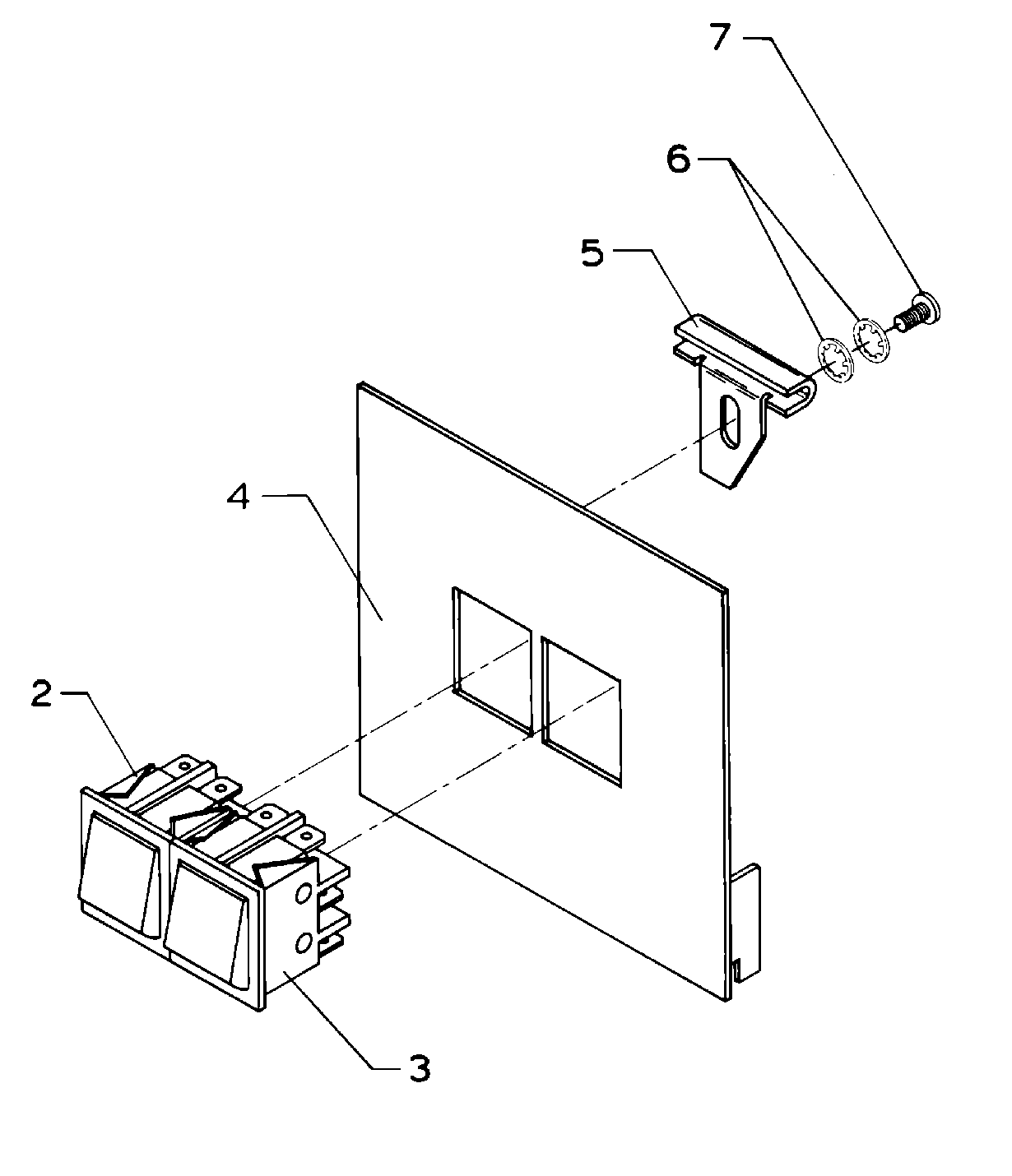 7
6
5
4
2
3