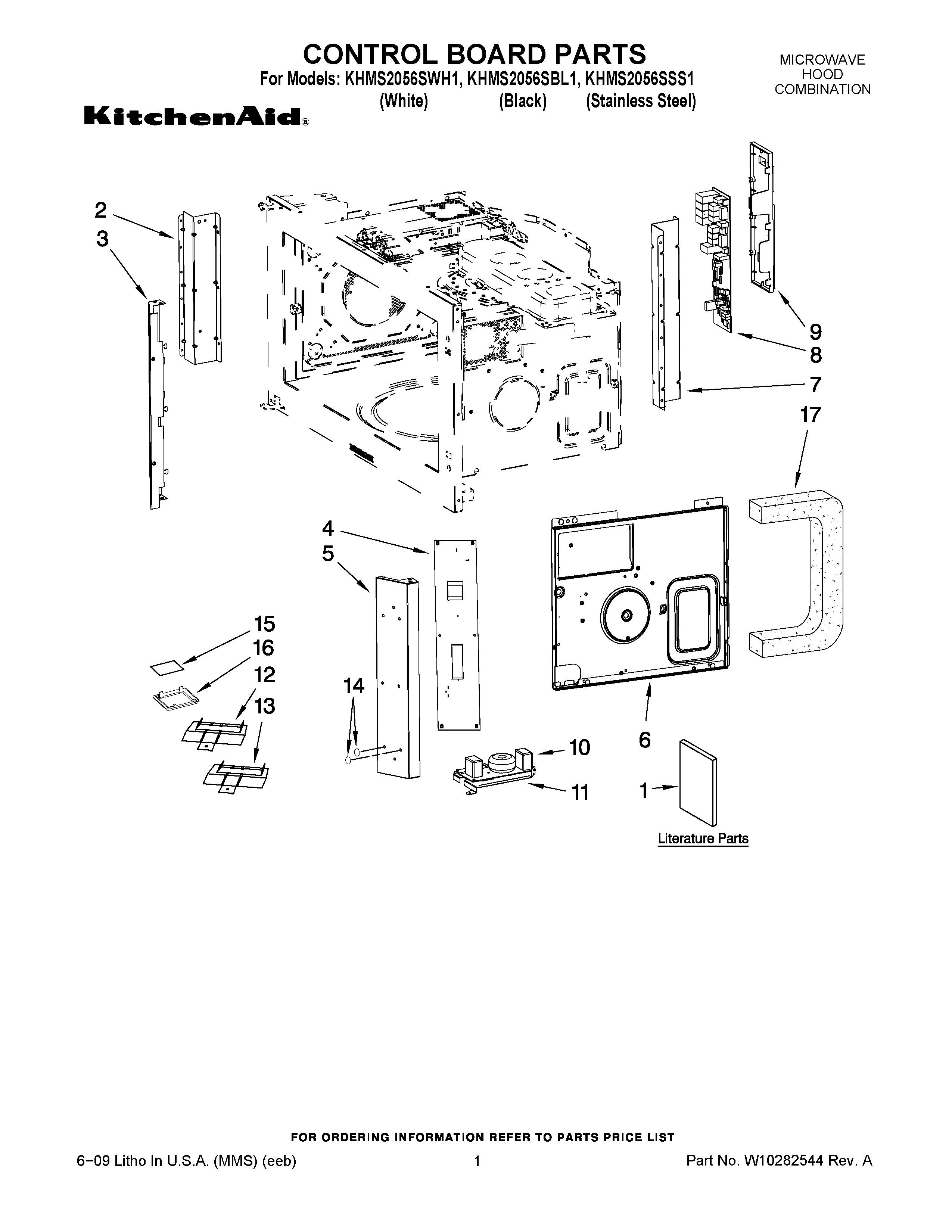 CONTROL BOARD PARTS
For Models: KHMS2056SWH1, KHMS2056SBL1, KHMS2056SSS1
(White) (Black) (Stainless Steel)

MICROWAVE
HOOD
COMBINATION

KitchenAid®

2
3
9
8
7
17
4
5
15
16
12
13
14
10
11
6
1

Literature Parts

FOR ORDERING INFORMATION REFER TO PARTS PRICE LIST

6−09 Litho In U.S.A. (MMS) (eeb)

1

Part No. W10282544 Rev. A