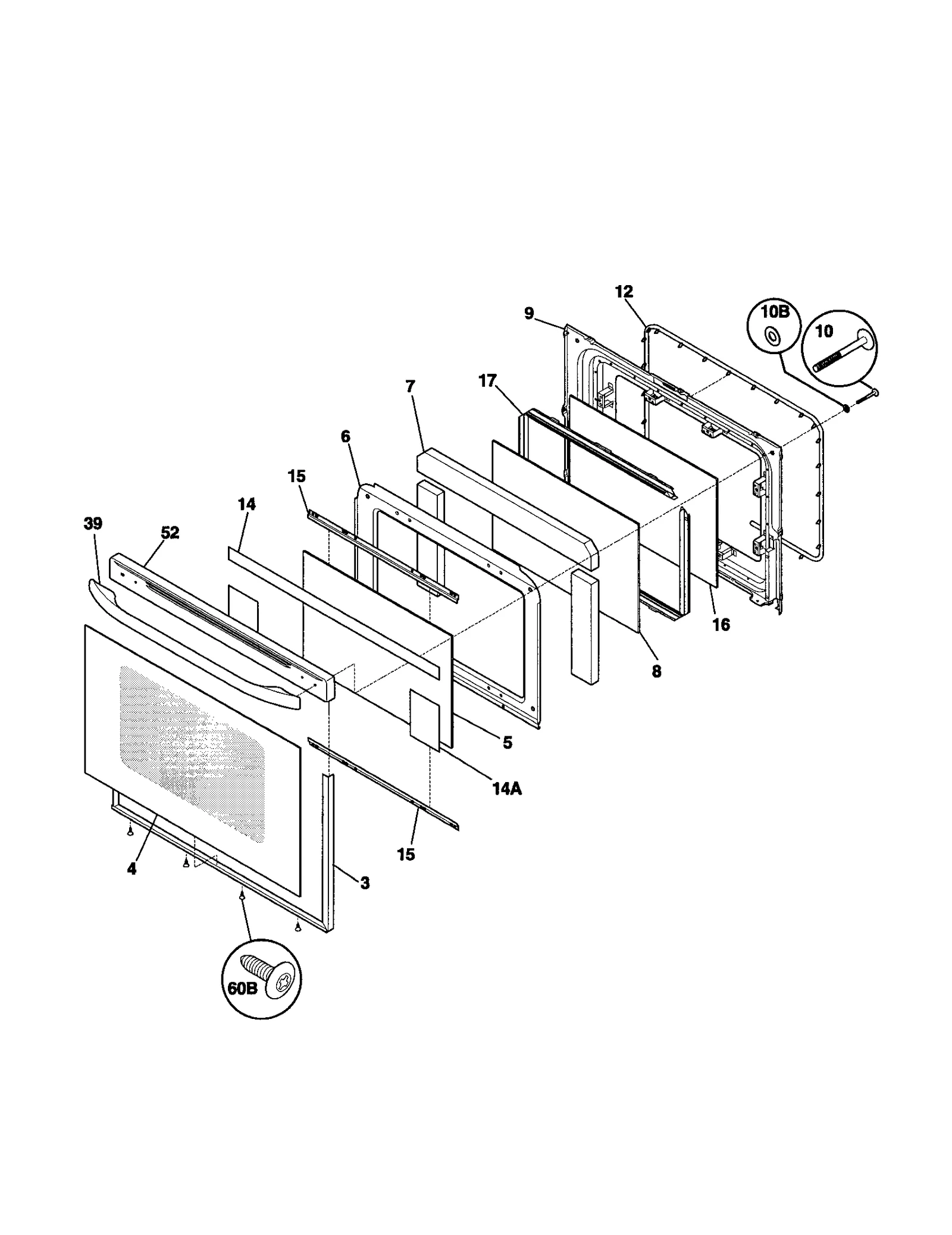 12
9
10B
10
7
17
6
15
14
39
52
16
8
5
14A
15
4
3
60B