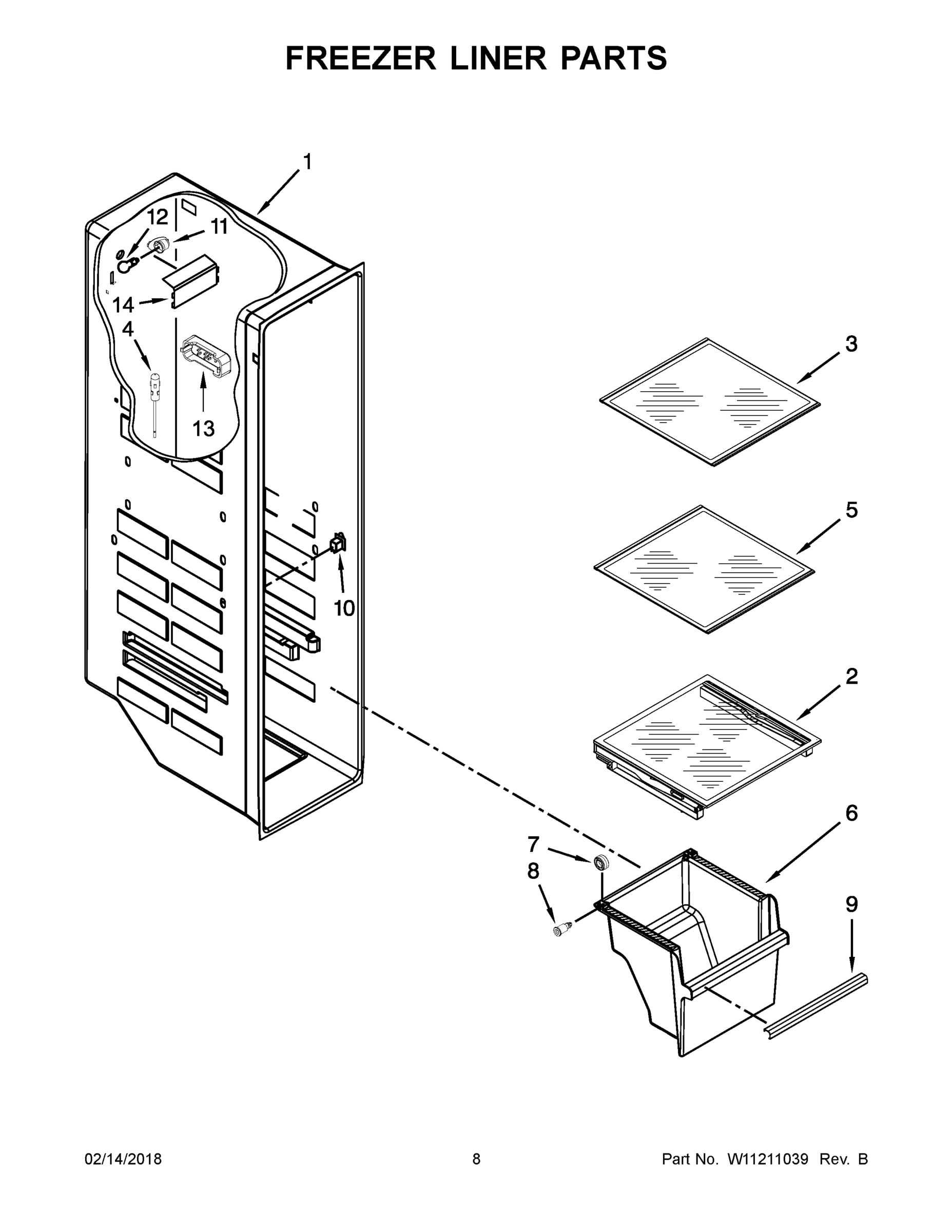 FREEZER LINER PARTS

1

12

11

14

4

13

3

5

10

2

6

7

8

9

02/14/2018

8

Part No. W11211039 Rev. B