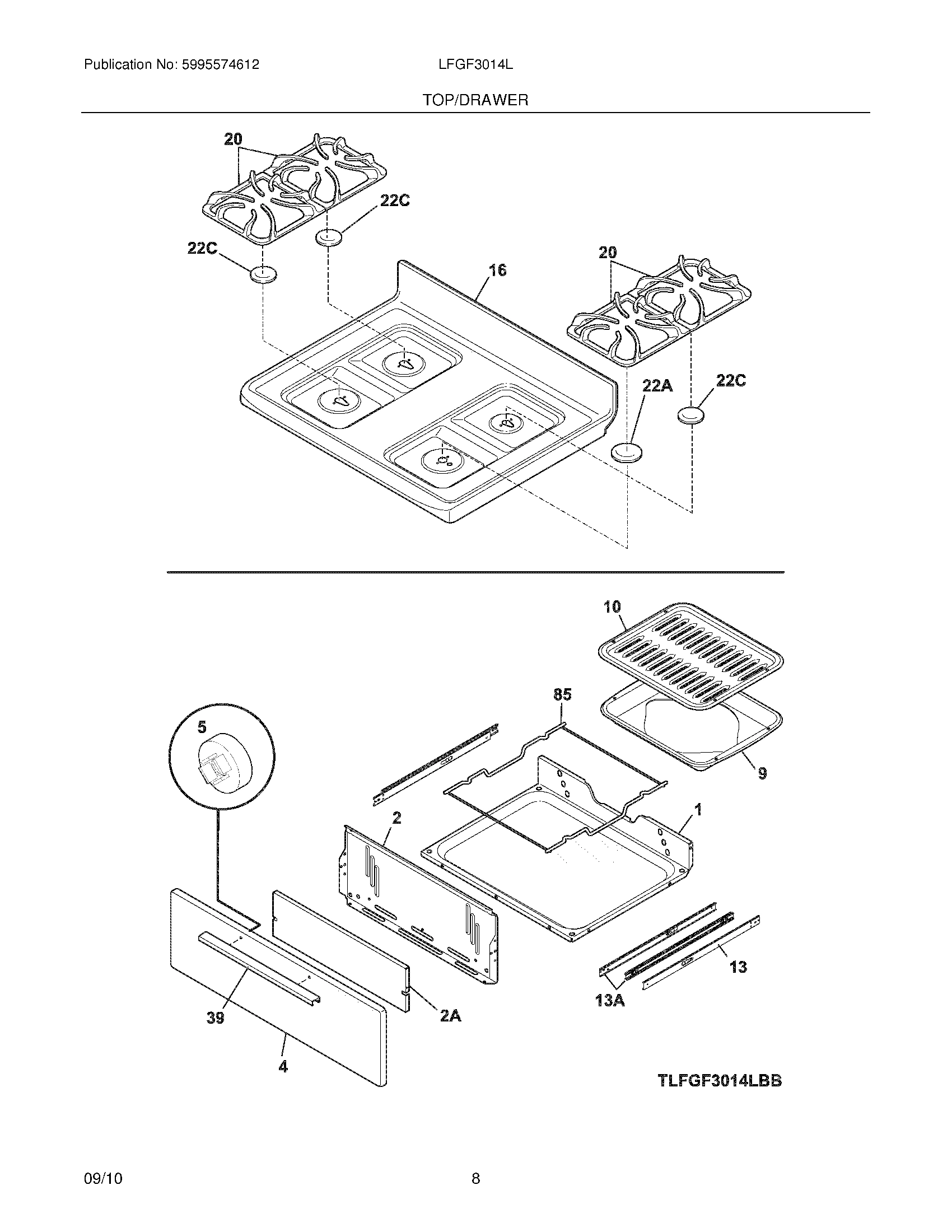 Publication No: 5995574612

LFGF3014L

TOP/DRAWER

20

22C

22C

16

20

22A

22C

10

85

5

9

2

1

13

13A

39

2A

4

TLFGF3014LBB

09/10

8