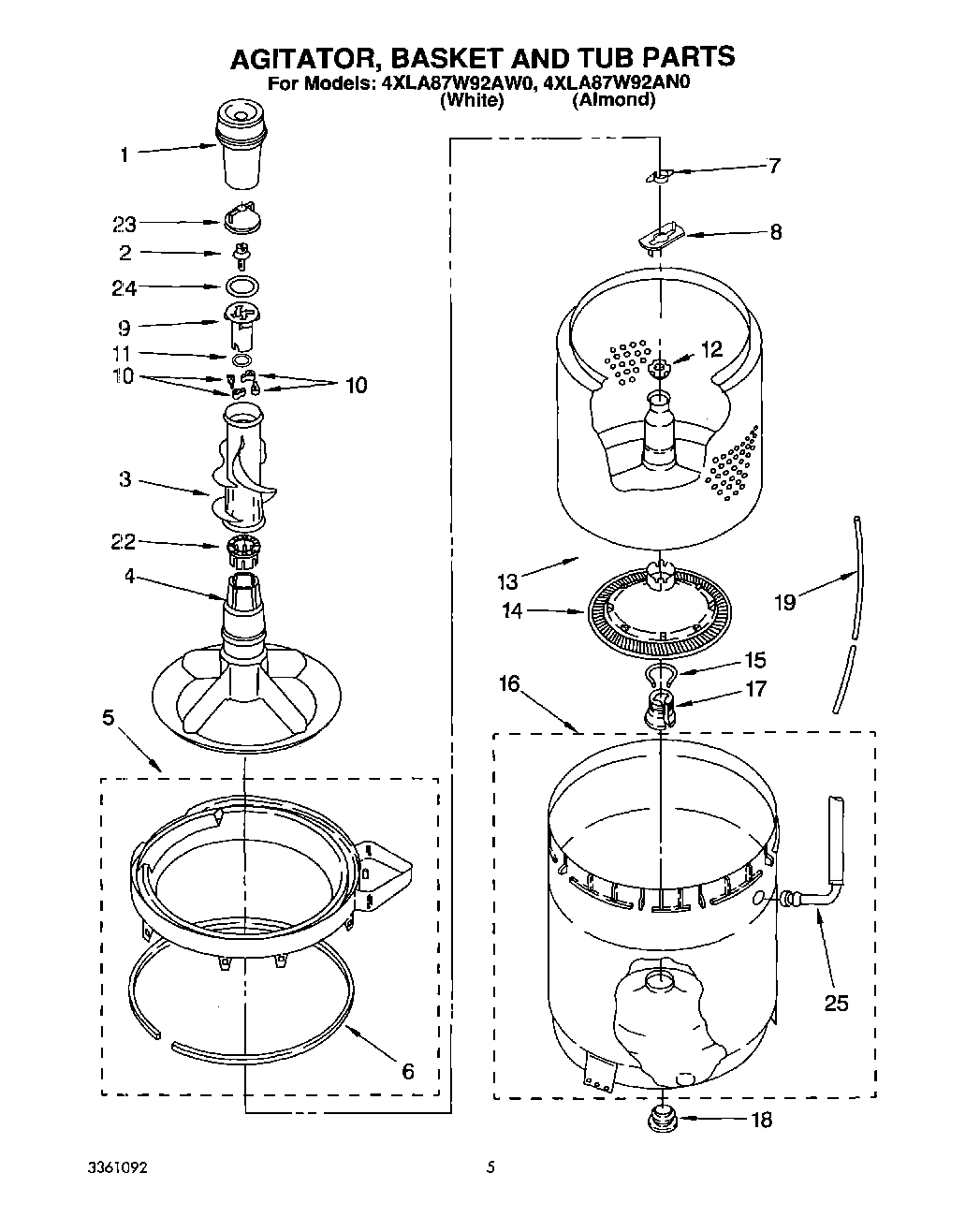 AGITATOR, BASKET AND TUB PARTS
For Models: 4XLA87W92AW0, 4XLA87W92AN0
(White) (Almond)

1
23
2
24
9
11
10
10
3
22
4
5
6
7
8
12
13
14
19
15
16
17
25
18

3361092
5