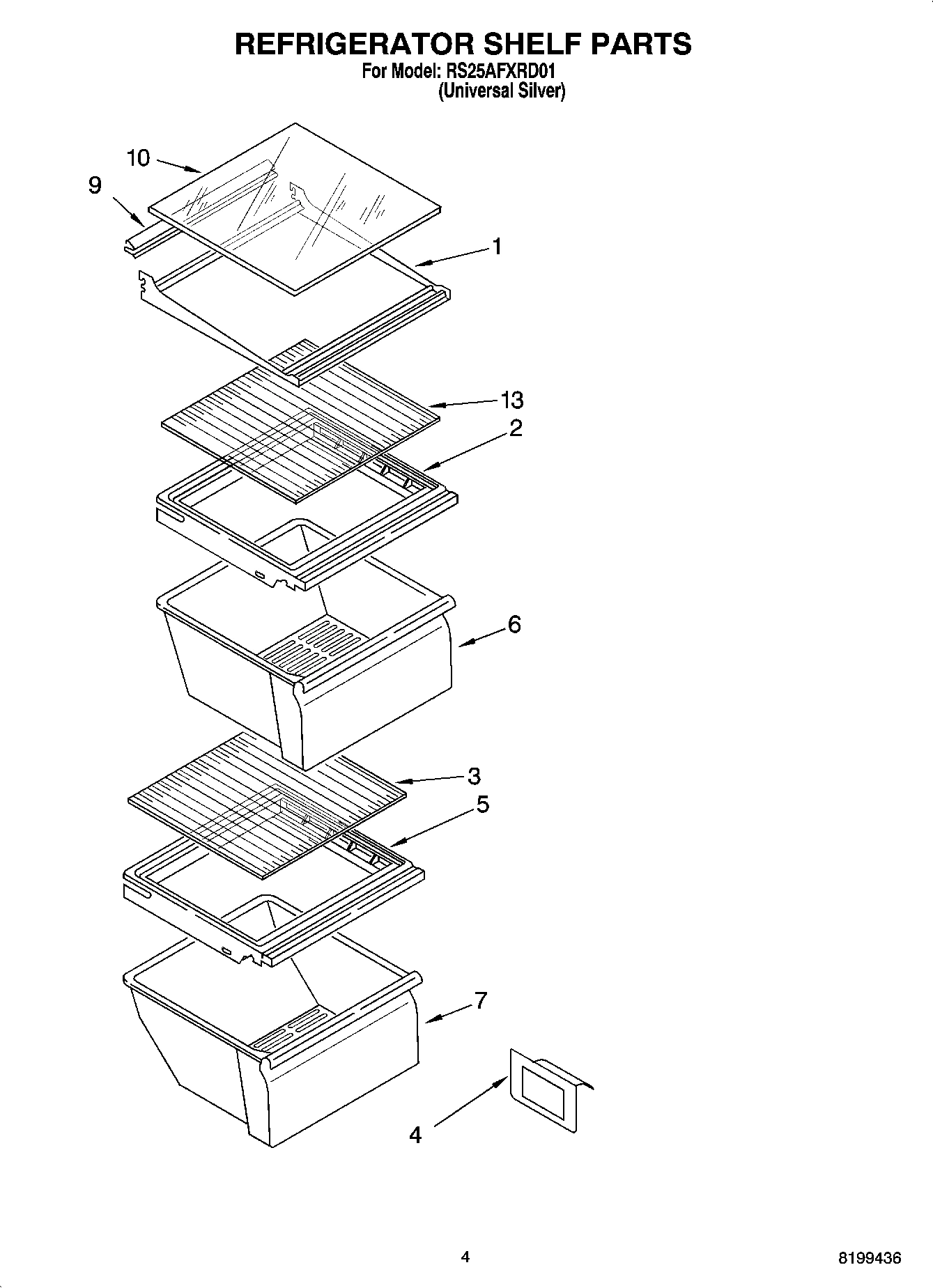 REFRIGERATOR SHELF PARTS
For Model: RS25AFXRD01
(Universal Silver)

10
9
1
13
2
6
3
5
7
4

4

8199436