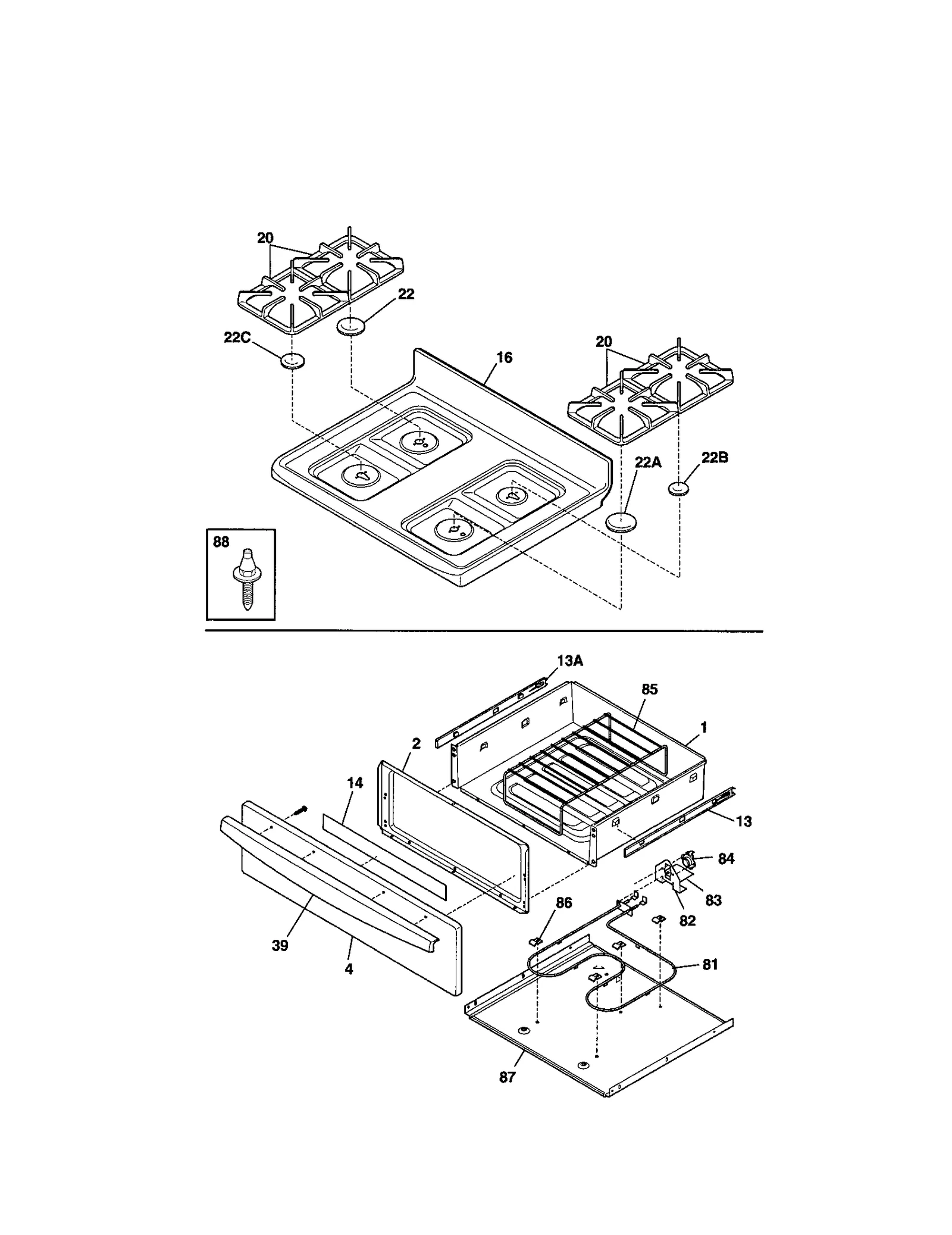 20
22
22C
16
20
22A
22B
88

13A
85
1
2
14
13
84
83
82
86
39
4
81
87