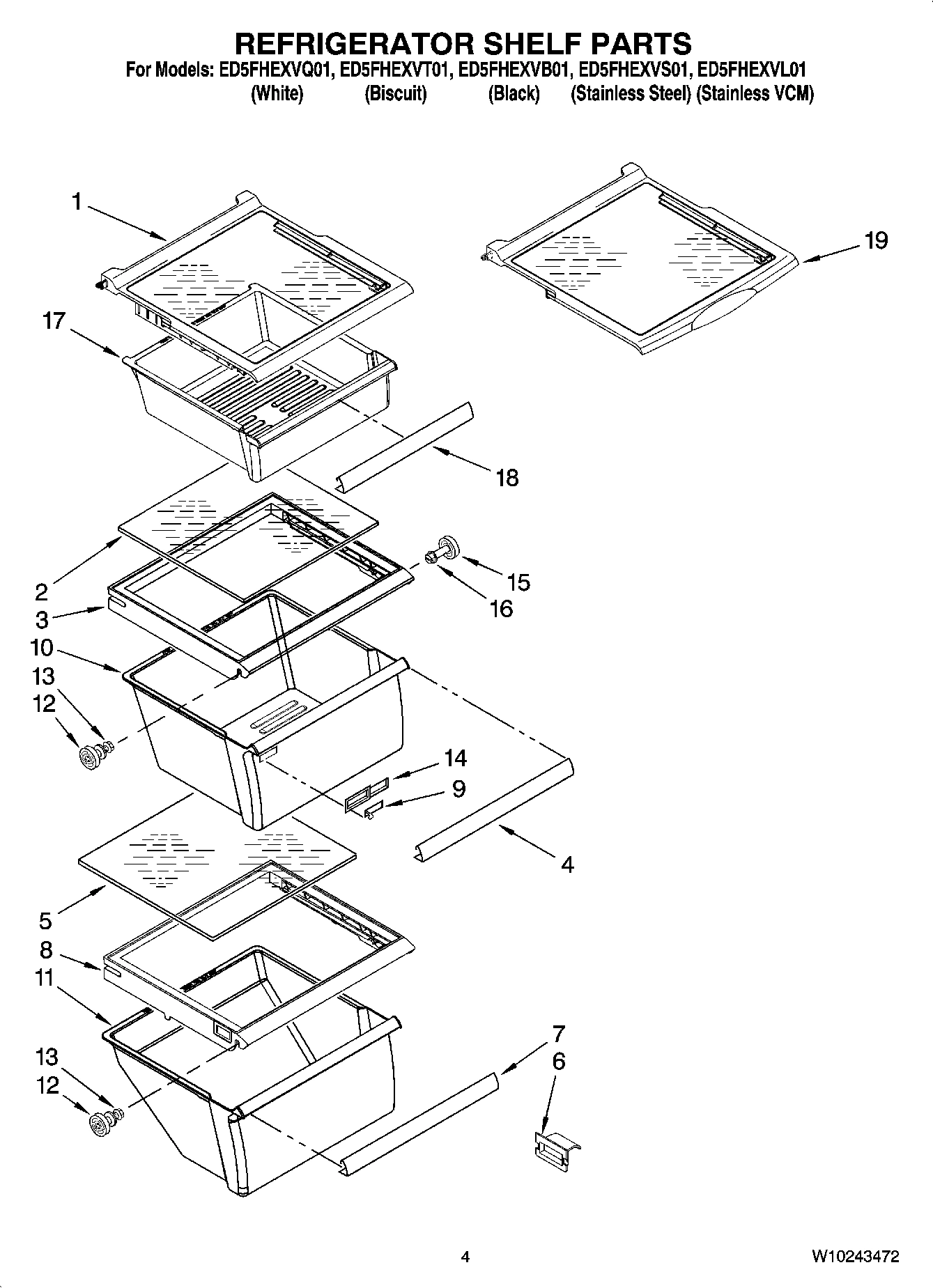 REFRIGERATOR SHELF PARTS
For Models: ED5FHEXVQ01, ED5FHEXVT01, ED5FHEXVB01, ED5FHEXVS01, ED5FHEXVL01
(White) (Biscuit) (Black) (Stainless Steel) (Stainless VCM)

1
19
17
18
2
15
16
3
10
13
12
14
9
4
5
8
11
7
6
13
12

4

W10243472