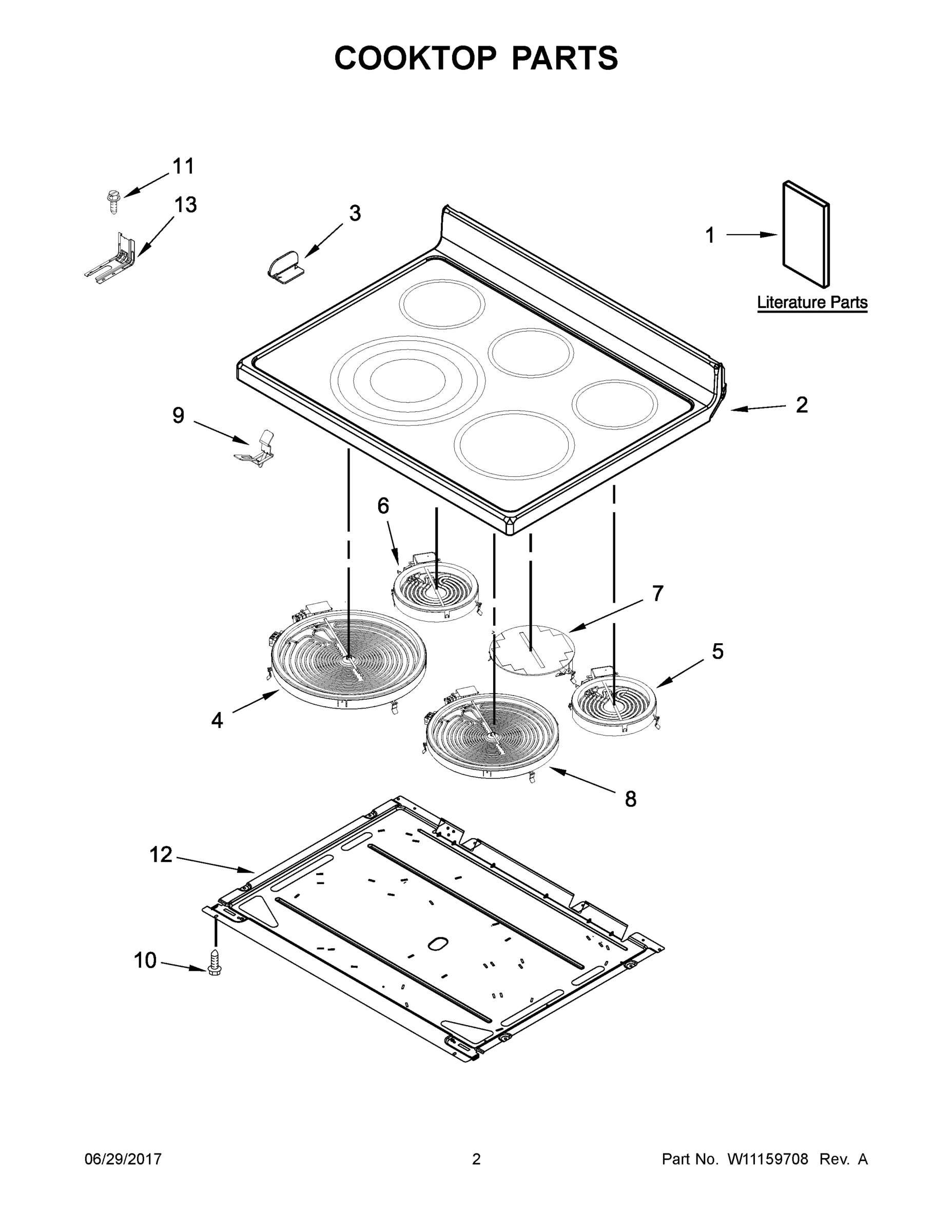 COOKTOP PARTS

11

13

3

1

Literature Parts

2

9

6

7

5

4

8

12

10

06/29/2017

2

Part No. W11159708 Rev. A