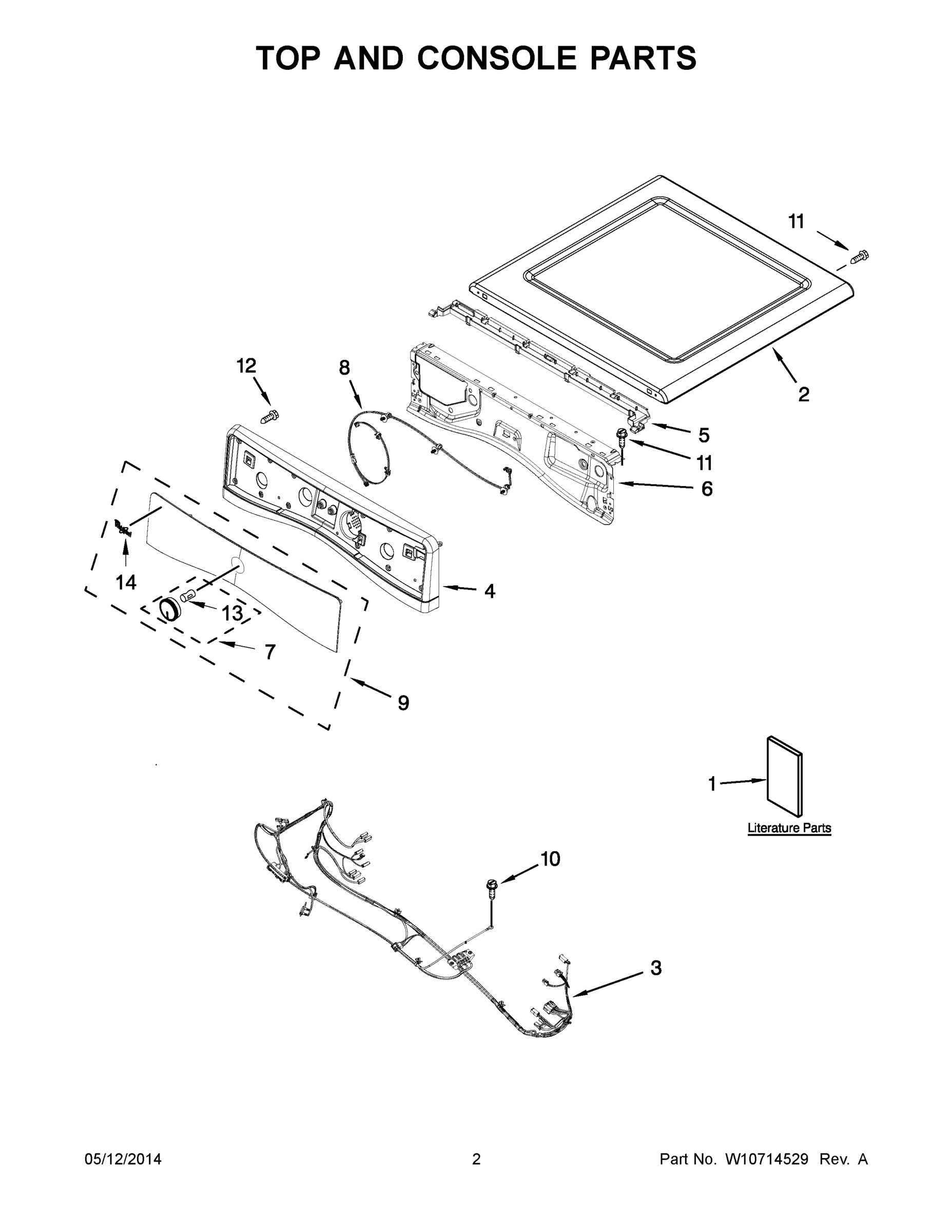 TOP AND CONSOLE PARTS

11

12

8

2

5

11

6

14

4

13

7

9

1

Literature Parts

10

3

05/12/2014 2 Part No. W10714529 Rev. A