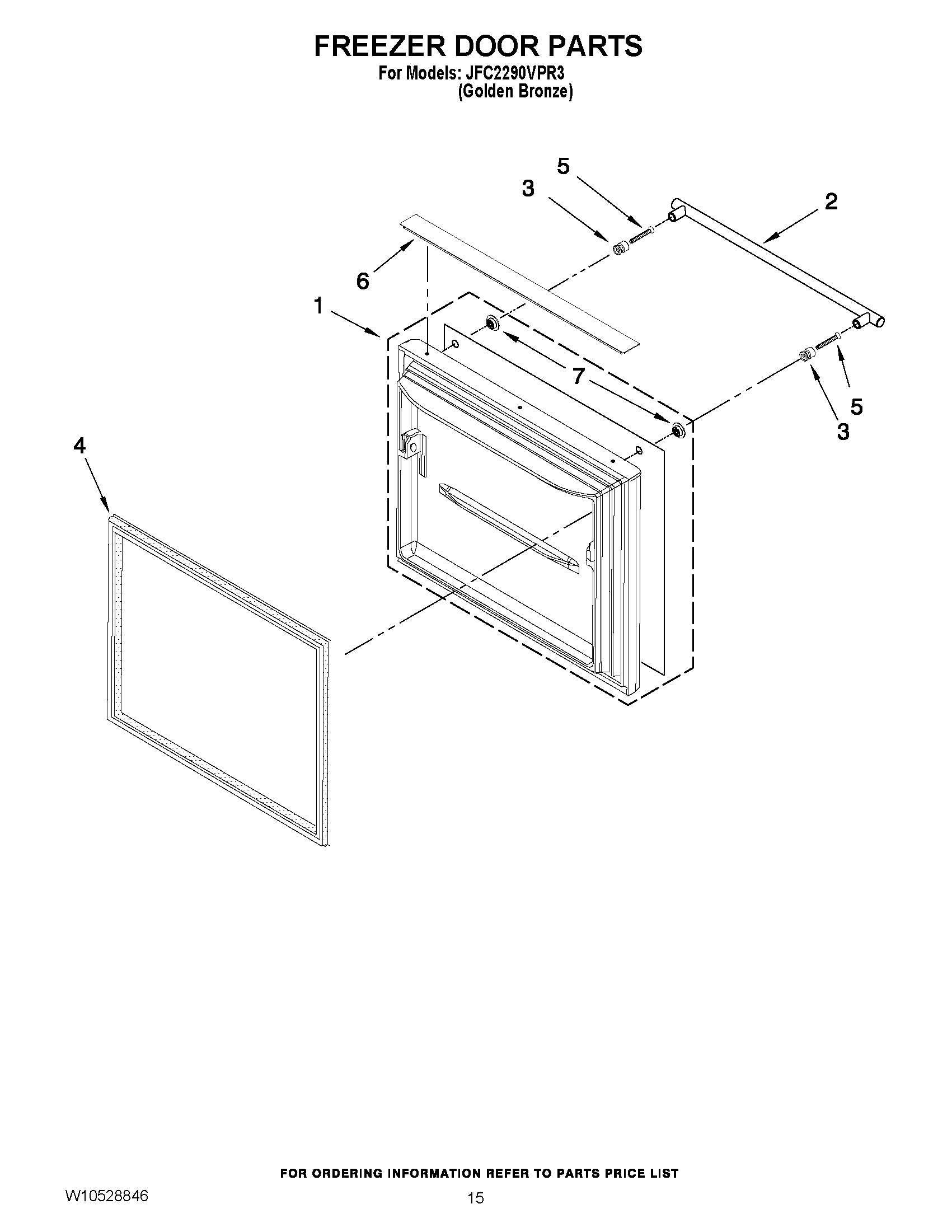 FREEZER DOOR PARTS
For Models: JFC2290VPR3
(Golden Bronze)

5
3
2
6
1
7
5
3
4

FOR ORDERING INFORMATION REFER TO PARTS PRICE LIST
W10528846
15