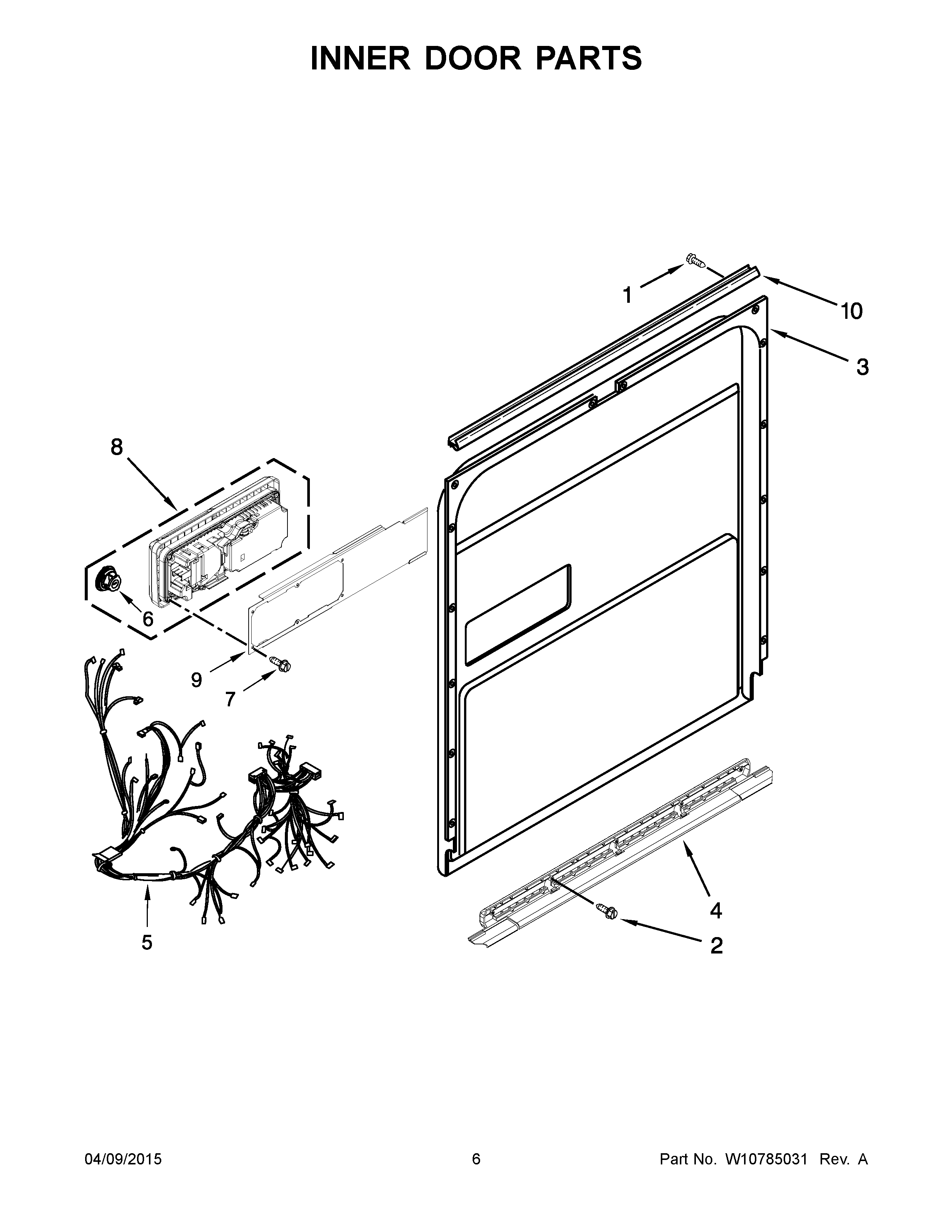 INNER DOOR PARTS

1
10
3
8
6
9
7
5
4
2

04/09/2015
6
Part No. W10785031 Rev. A