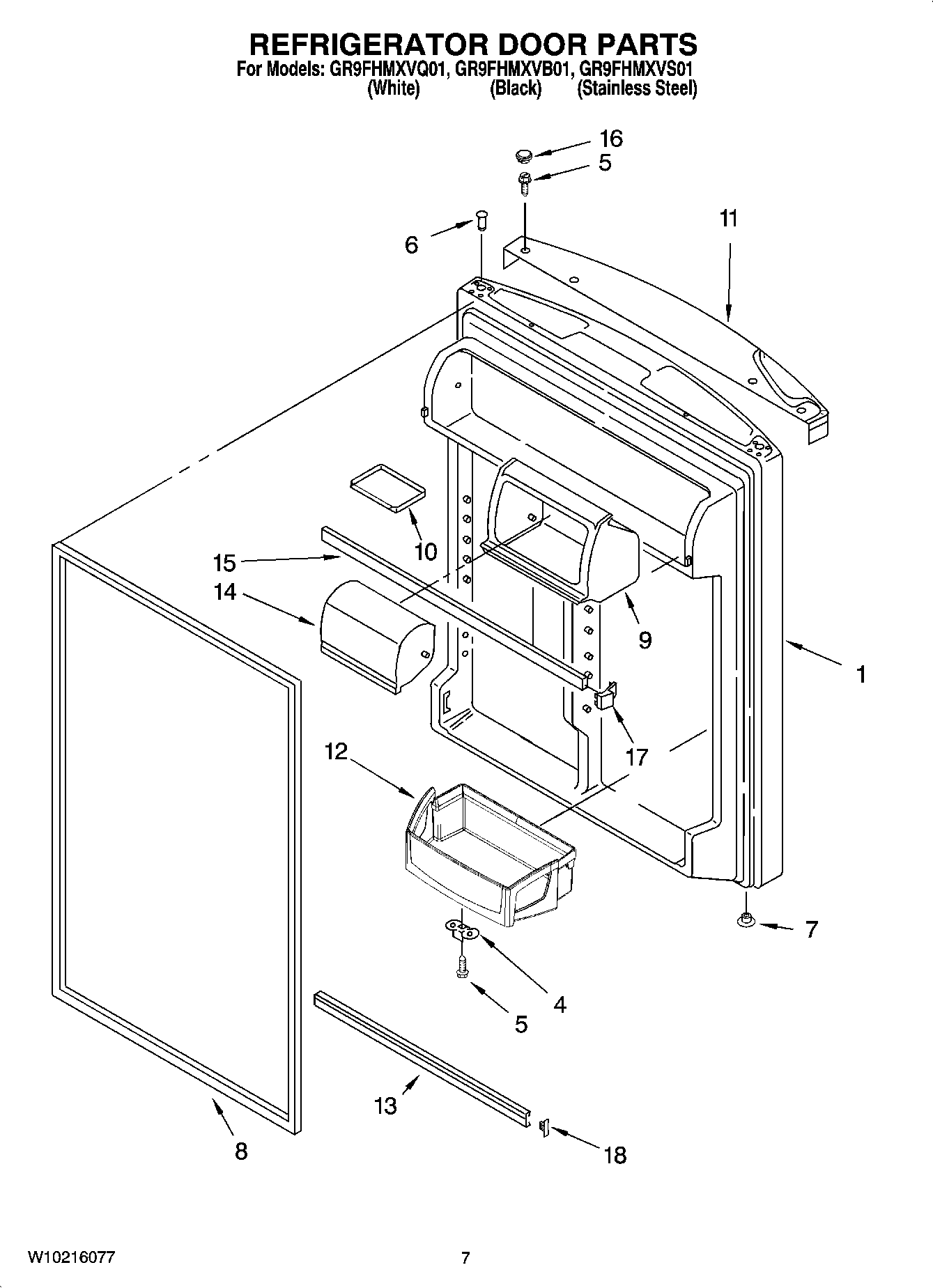 REFRIGERATOR DOOR PARTS
For Models: GR9FHMXVQ01, GR9FHMXVB01, GR9FHMXVS01
(White) (Black) (Stainless Steel)

16
5
11
6
10
15
14
9
1
17
12
7
4
5
13
8
18

W10216077

7