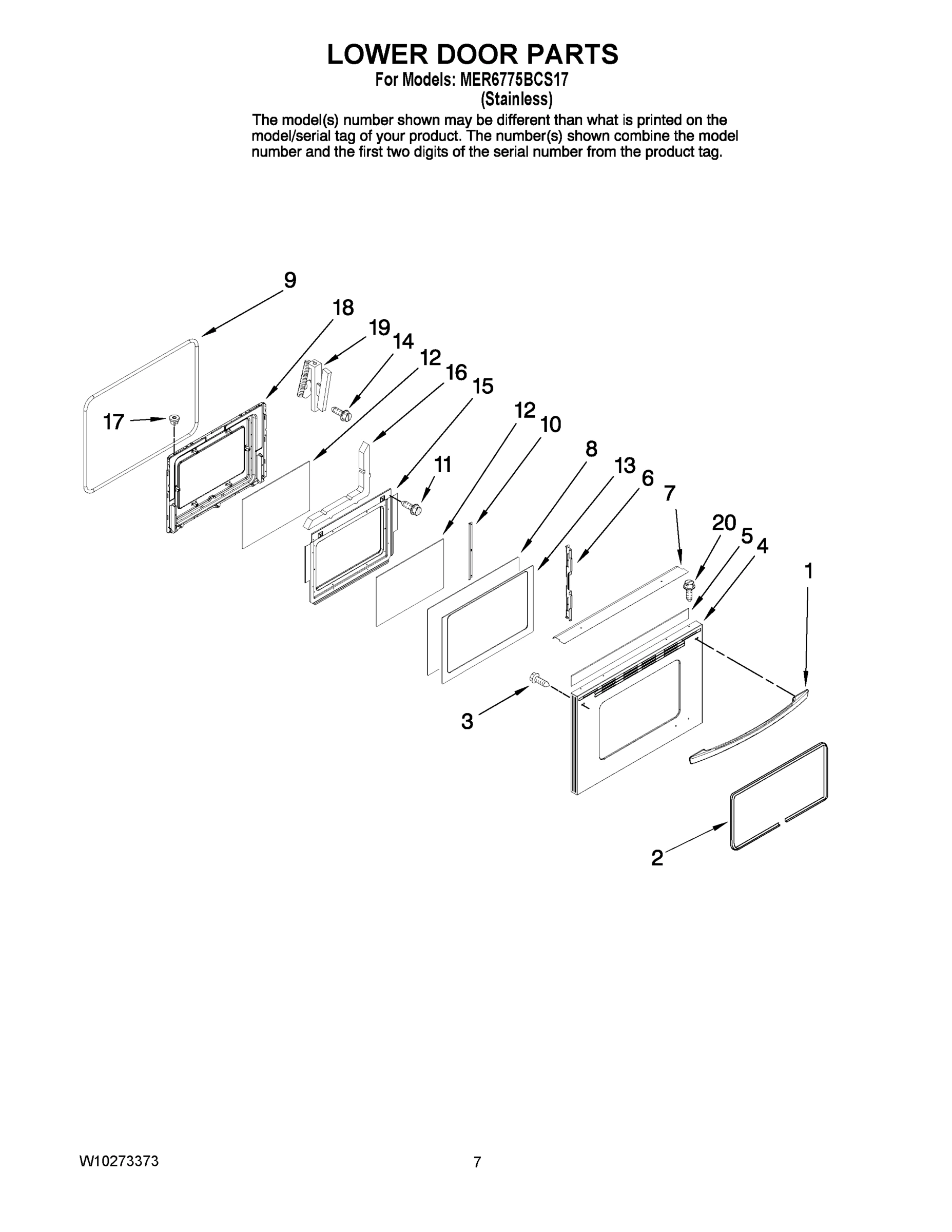 LOWER DOOR PARTS
For Models: MER6775BCS17
(Stainless)

The model(s) number shown may be different than what is printed on the model/serial tag of your product. The number(s) shown combine the model number and the first two digits of the serial number from the product tag.

9
18
19
14
12
16
15
17
12
10
11
8
13
6
7
20
5
4
1
3
2

W10273373
7