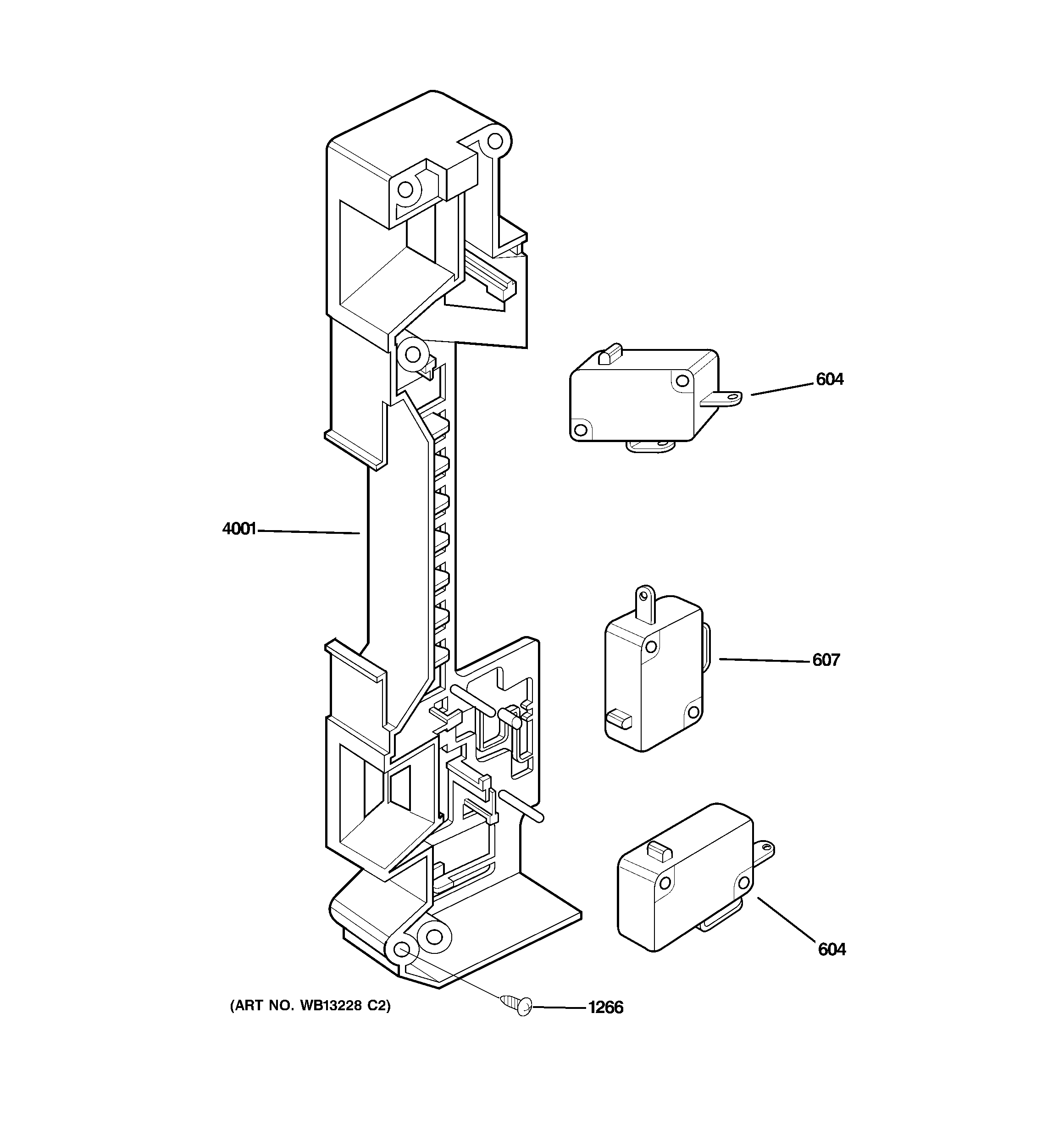 604

4001

607

604

(ART NO. WB13228 C2)

1266