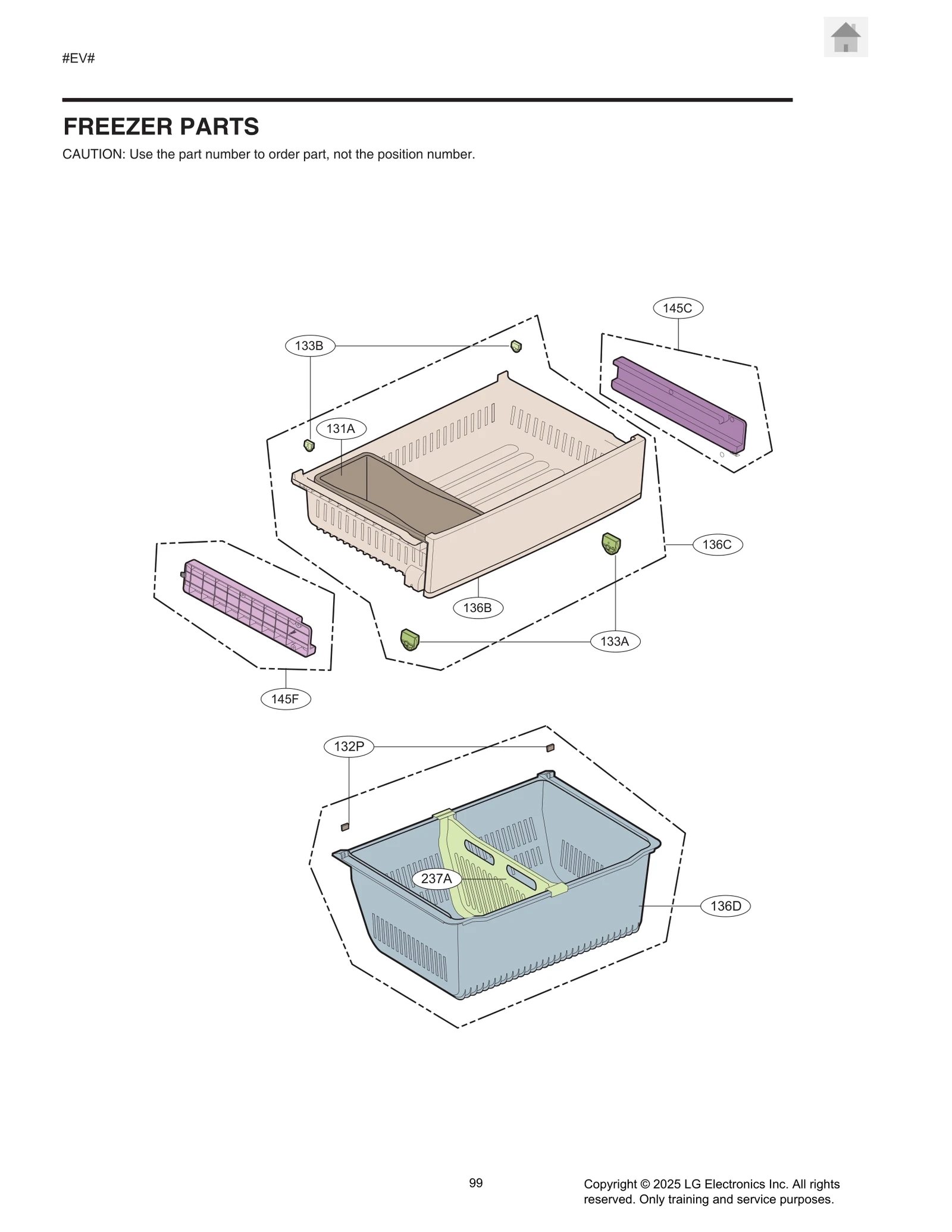 #EV#

FREEZER PARTS

CAUTION: Use the part number to order part, not the position number.

145C

133B

131A

136C

136B

133A

145F

132P

237A

136D

99

Copyright © 2025 LG Electronics Inc. All rights reserved. Only training and service purposes.