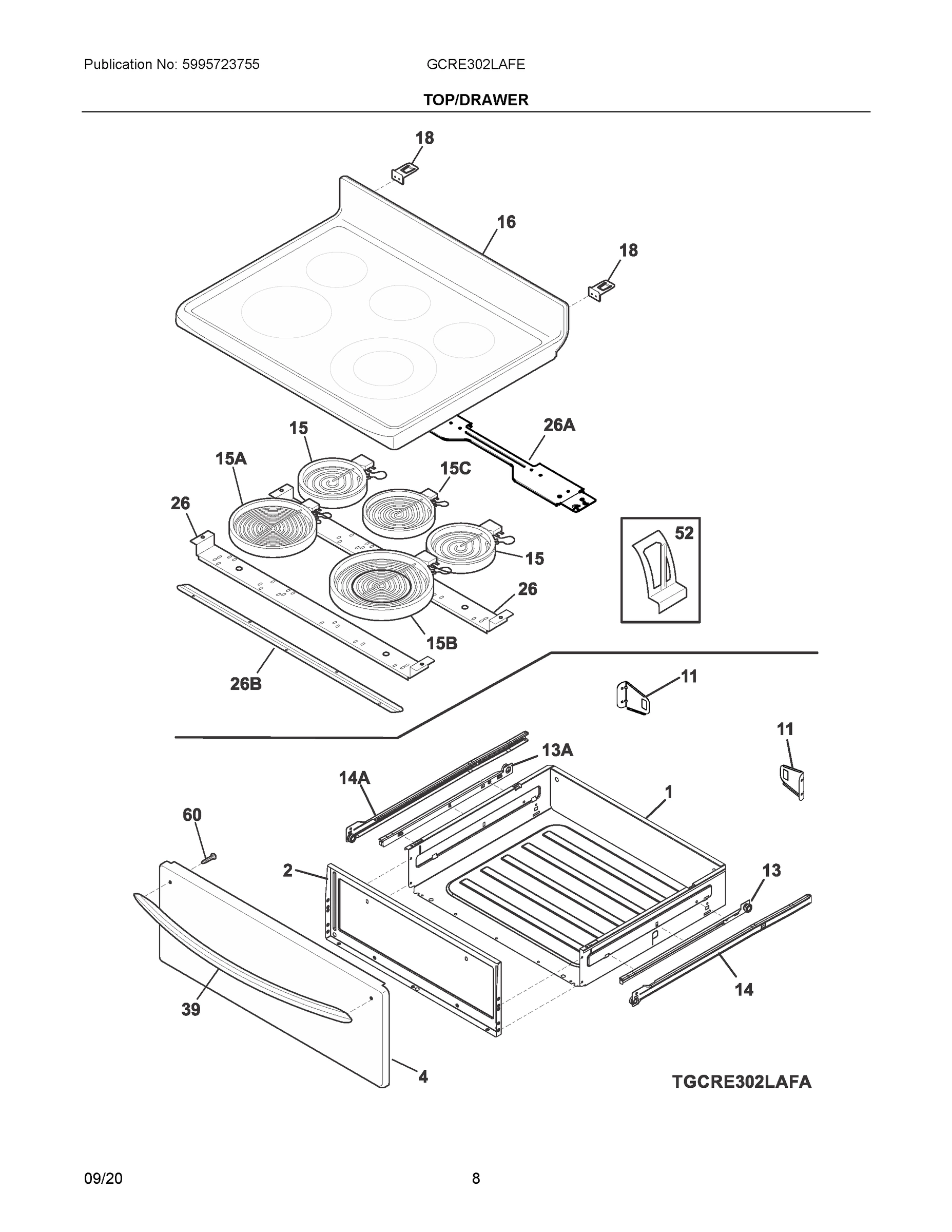 Publication No: 5995723755

GCRE302LAFE

TOP/DRAWER

18

16

18

15

26A

15A

15C

26

52

15

26

15B

26B

11

11

13A

14A

1

60

2

13

14

39

4

TGCRE302LAFA

09/20

8