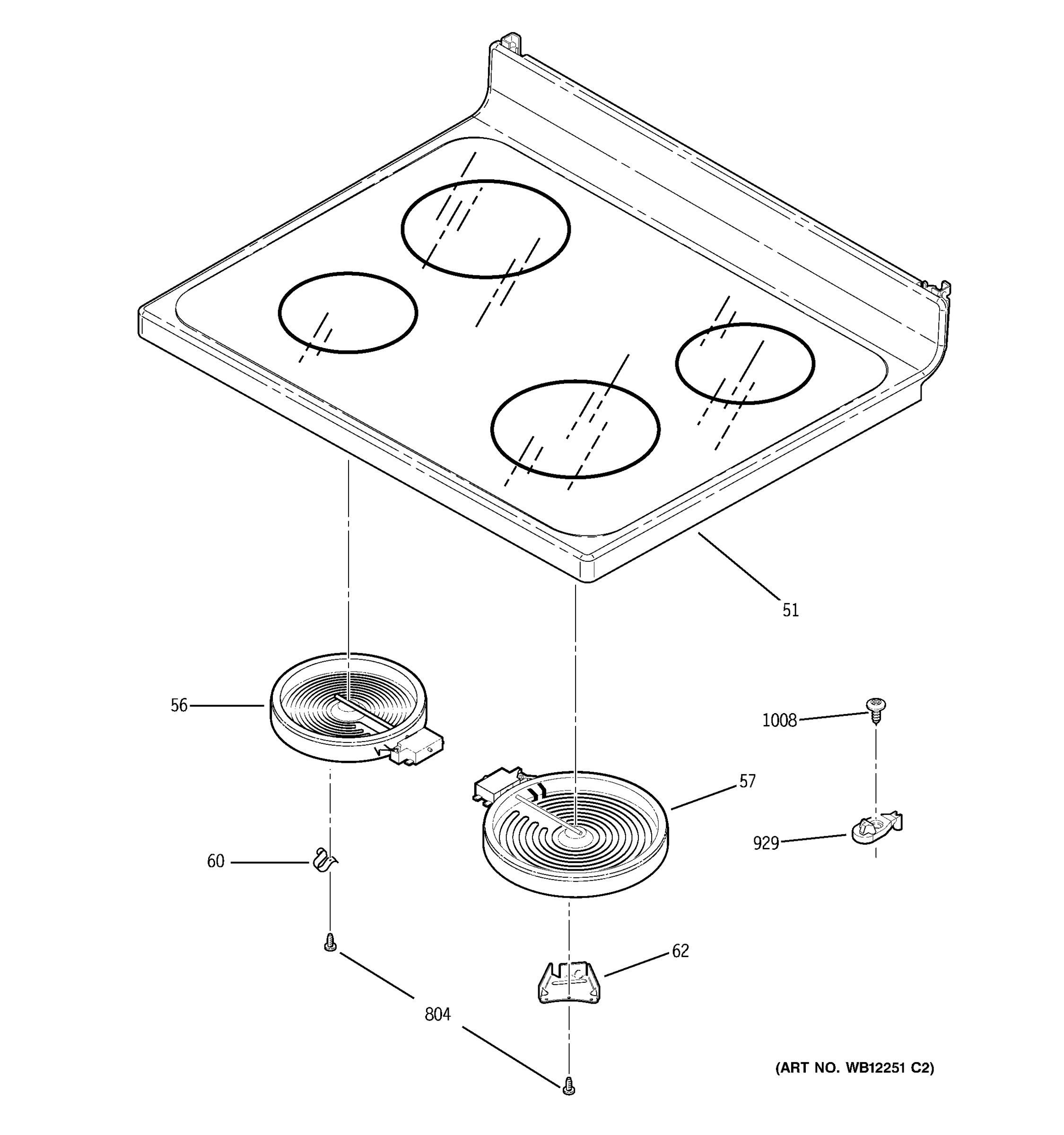 51

56

1008

57

929

60

62

804

(ART NO. WB12251 C2)