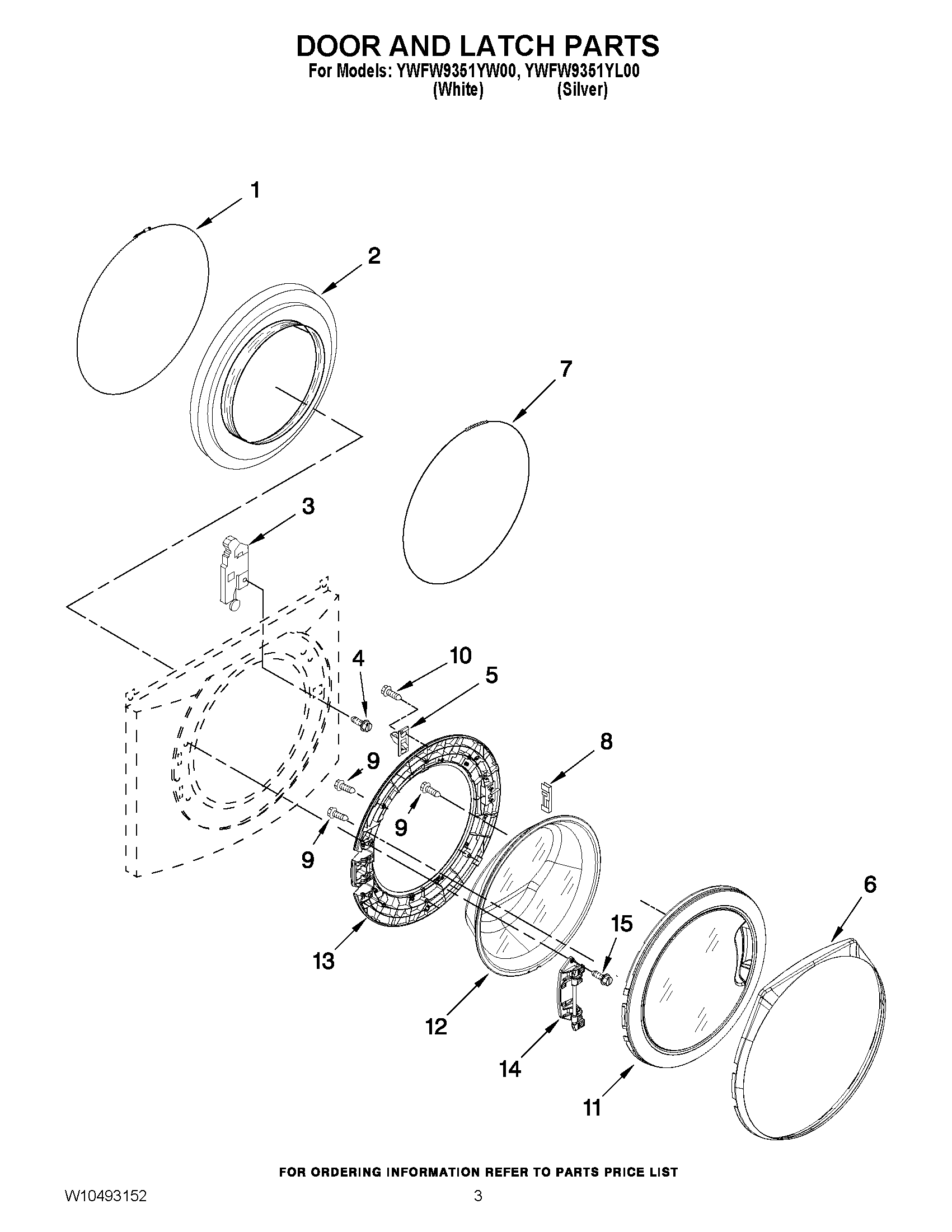 DOOR AND LATCH PARTS
For Models: YWFW9351YW00, YWFW9351YL00
(White) (Silver)

1
2
7
3
4
10
5
8
9
9
9
6
15
13
12
14
11

FOR ORDERING INFORMATION REFER TO PARTS PRICE LIST

W10493152
3