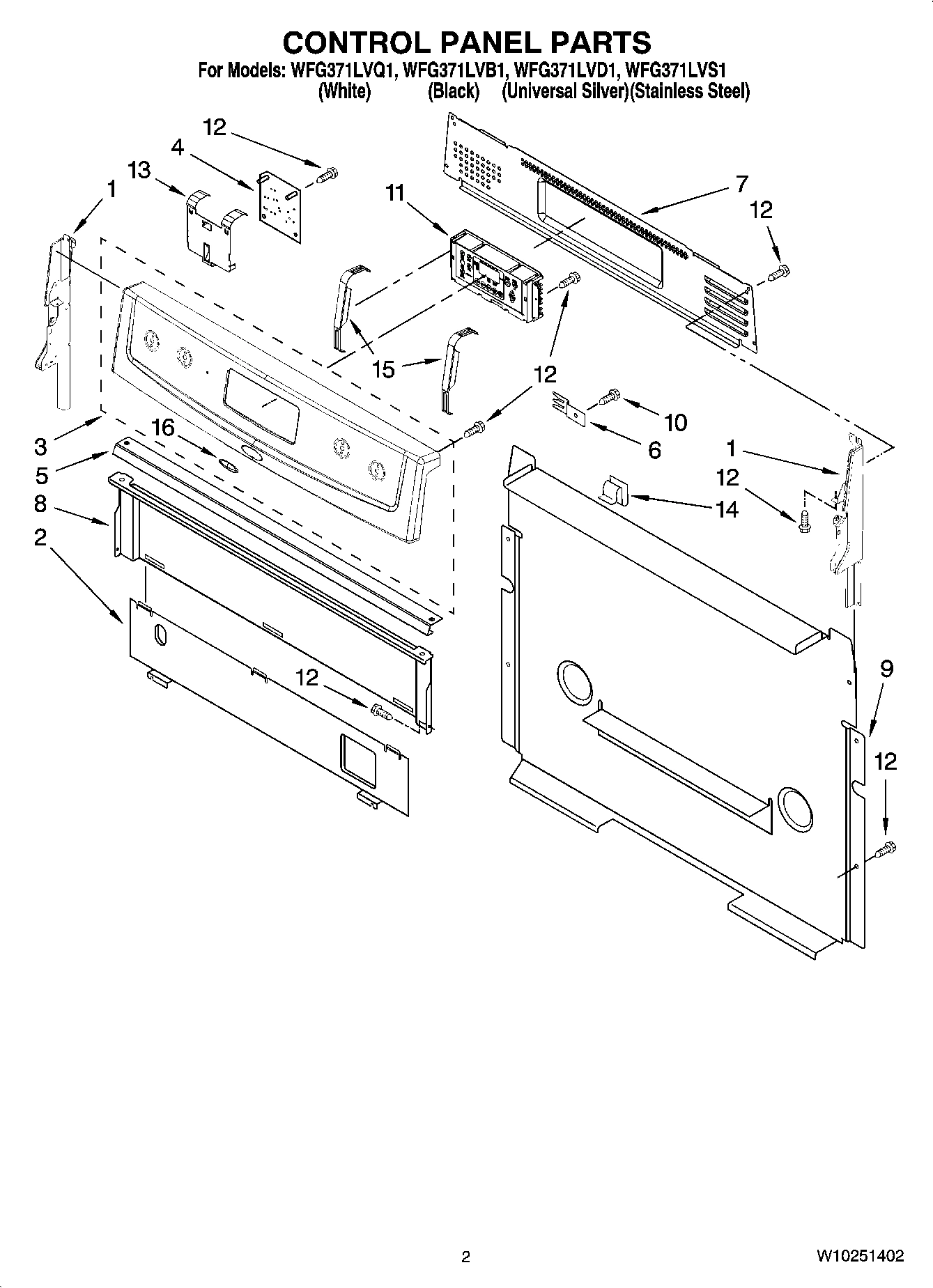 CONTROL PANEL PARTS

For Models: WFG371LVQ1, WFG371LVB1, WFG371LVD1, WFG371LVS1
(White) (Black) (Universal Silver)(Stainless Steel)

12
4
13
1
11
7
12
15
12
10
6
3
16
5
8
2
1
12
14
12
9
12

2

W10251402