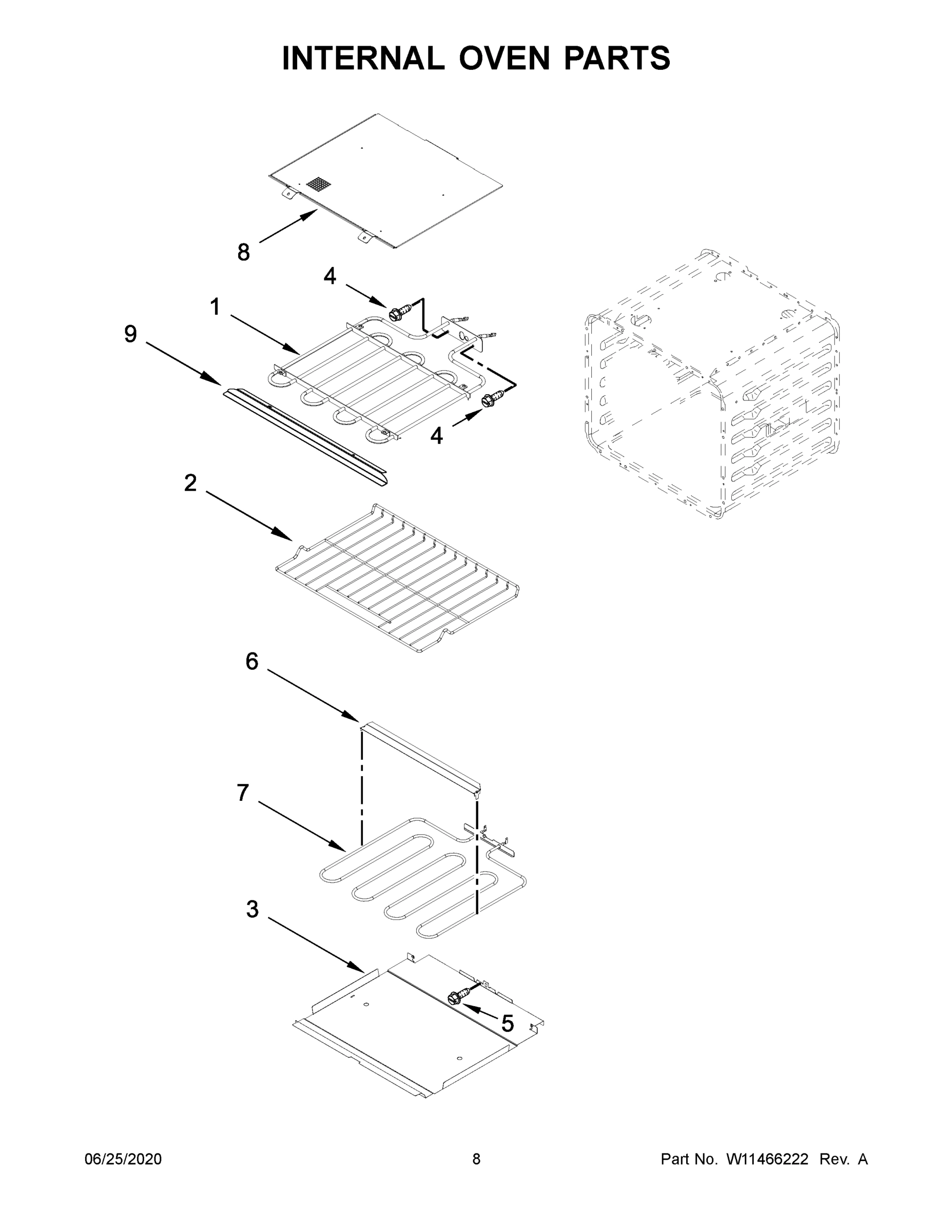 INTERNAL OVEN PARTS

8

4

1

9

4

2

6

7

3

5

06/25/2020

8

Part No. W11466222 Rev. A