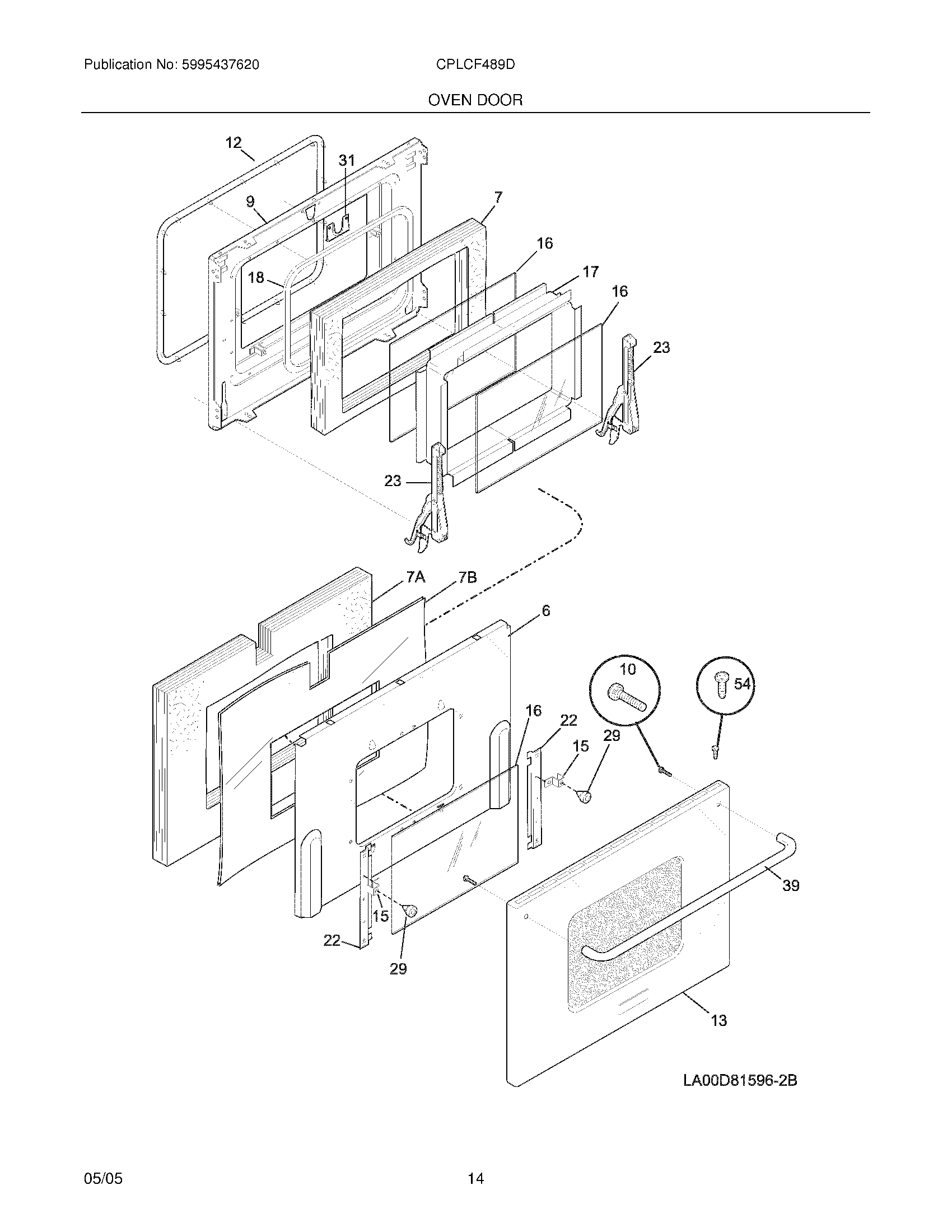 Publication No: 5995437620

CPLCF489D

OVEN DOOR

12
31
9
7
16
18
17
16
23
23

7A
7B
6
10
54
16
22
15
29
39
15
22
29
13

LA00D81596-2B

05/05

14