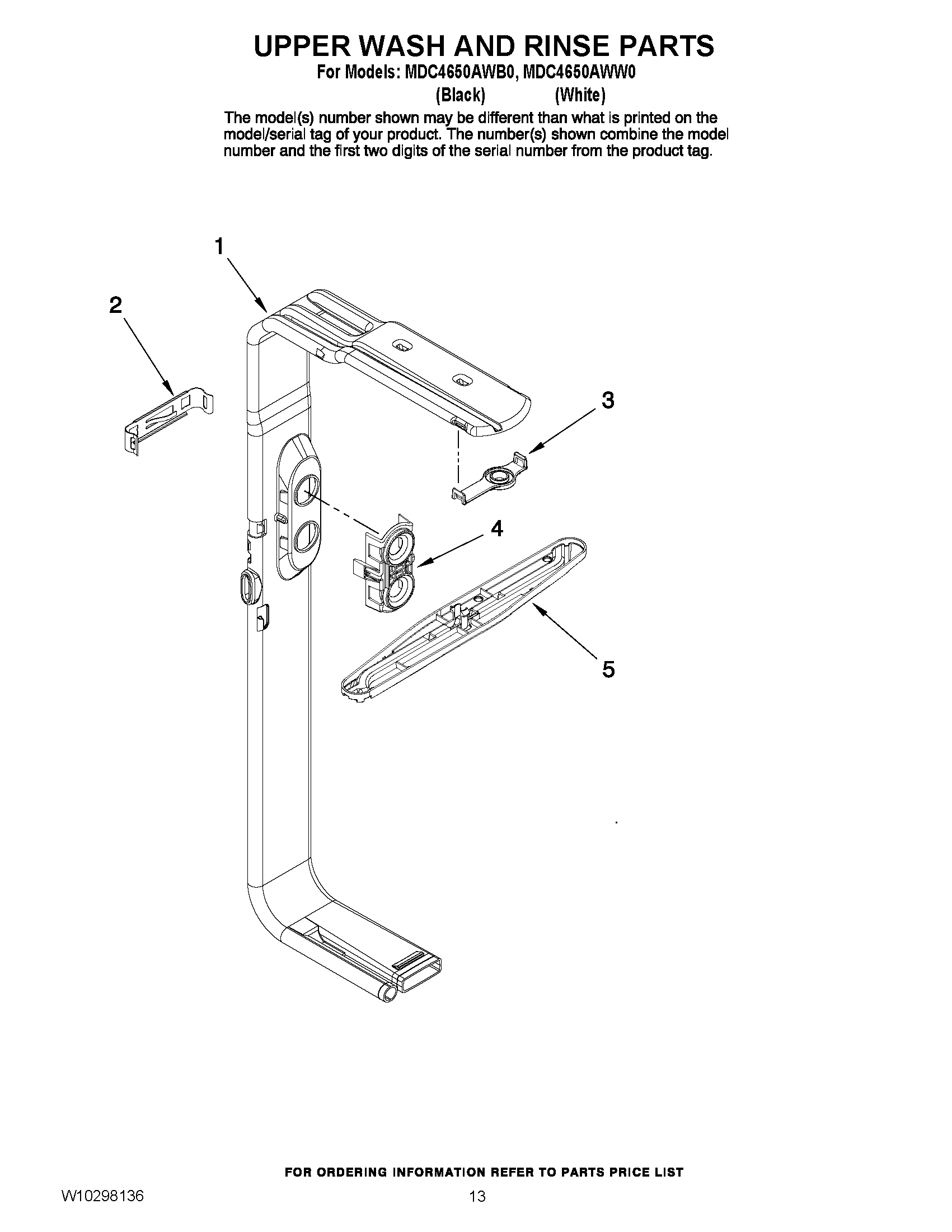 UPPER WASH AND RINSE PARTS

For Models: MDC4650AWB0, MDC4650AWW0
(Black) (White)

The model(s) number shown may be different than what is printed on the model/serial tag of your product. The number(s) shown combine the model number and the first two digits of the serial number from the product tag.

1

2

3

4

5

FOR ORDERING INFORMATION REFER TO PARTS PRICE LIST

W10298136

13