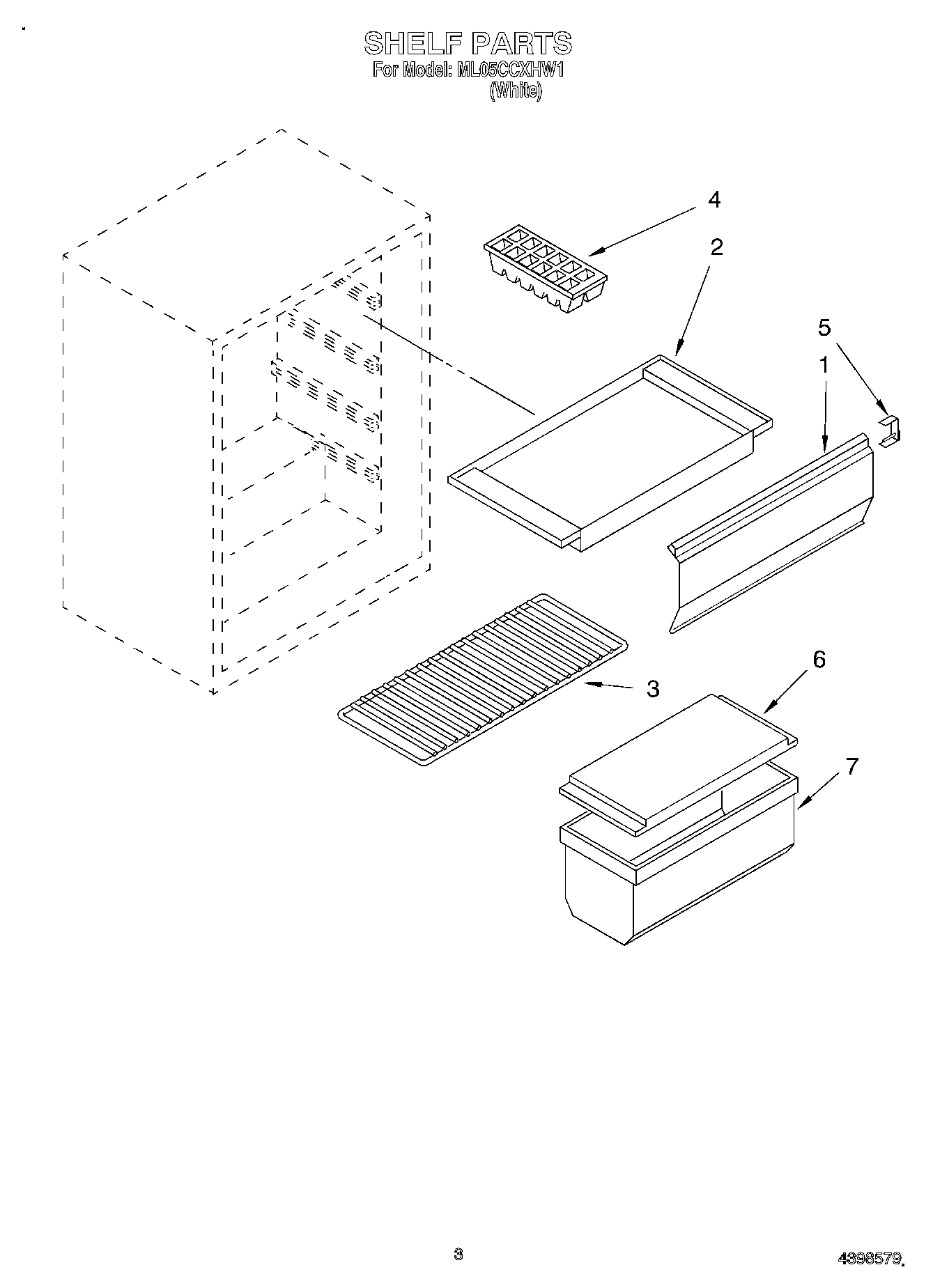 SHELF PARTS
For Model: ML05CCXHW1
(White)

4
2
5
1
3
6
7

3

4398579.