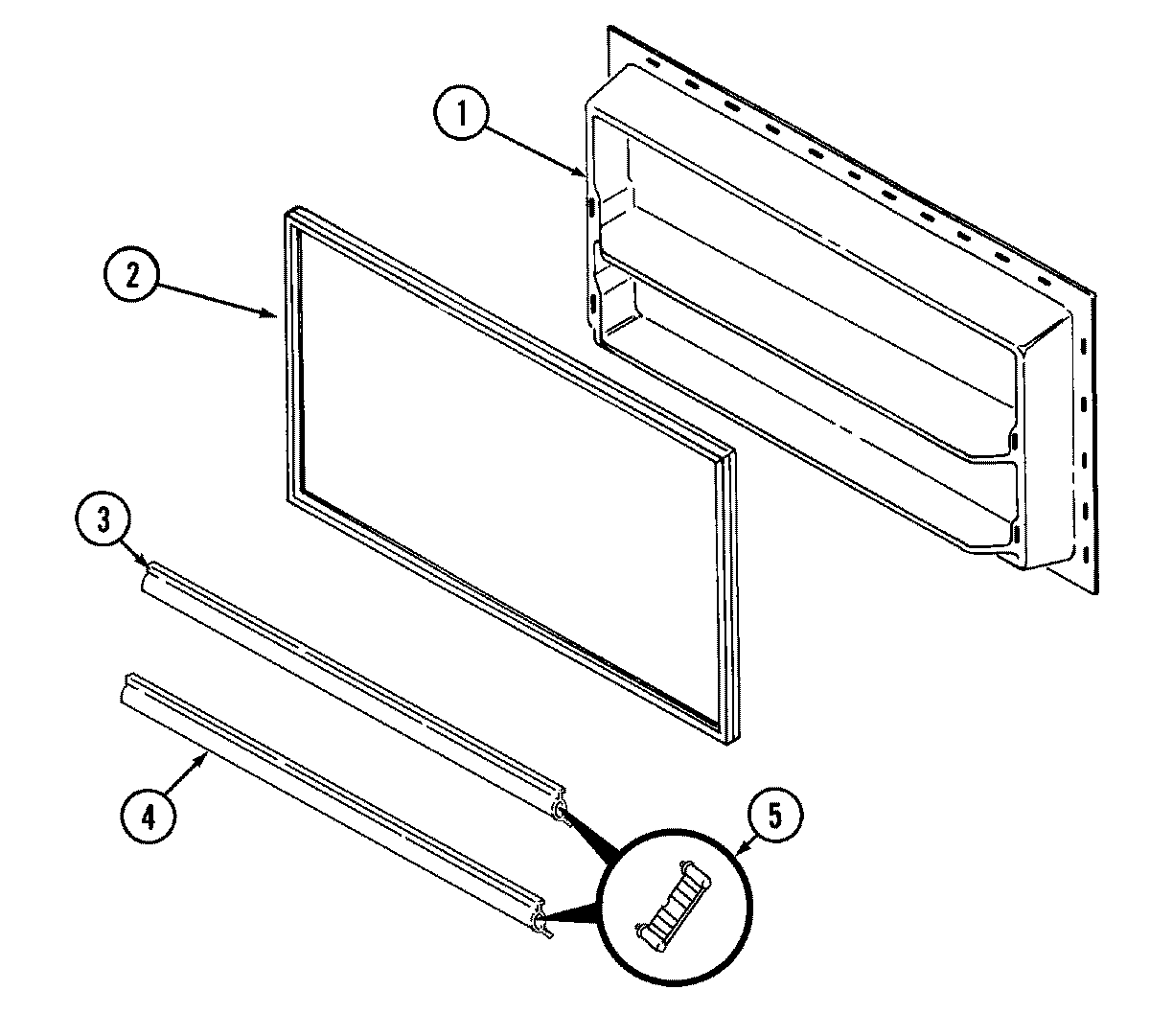 1
2
3
4
5