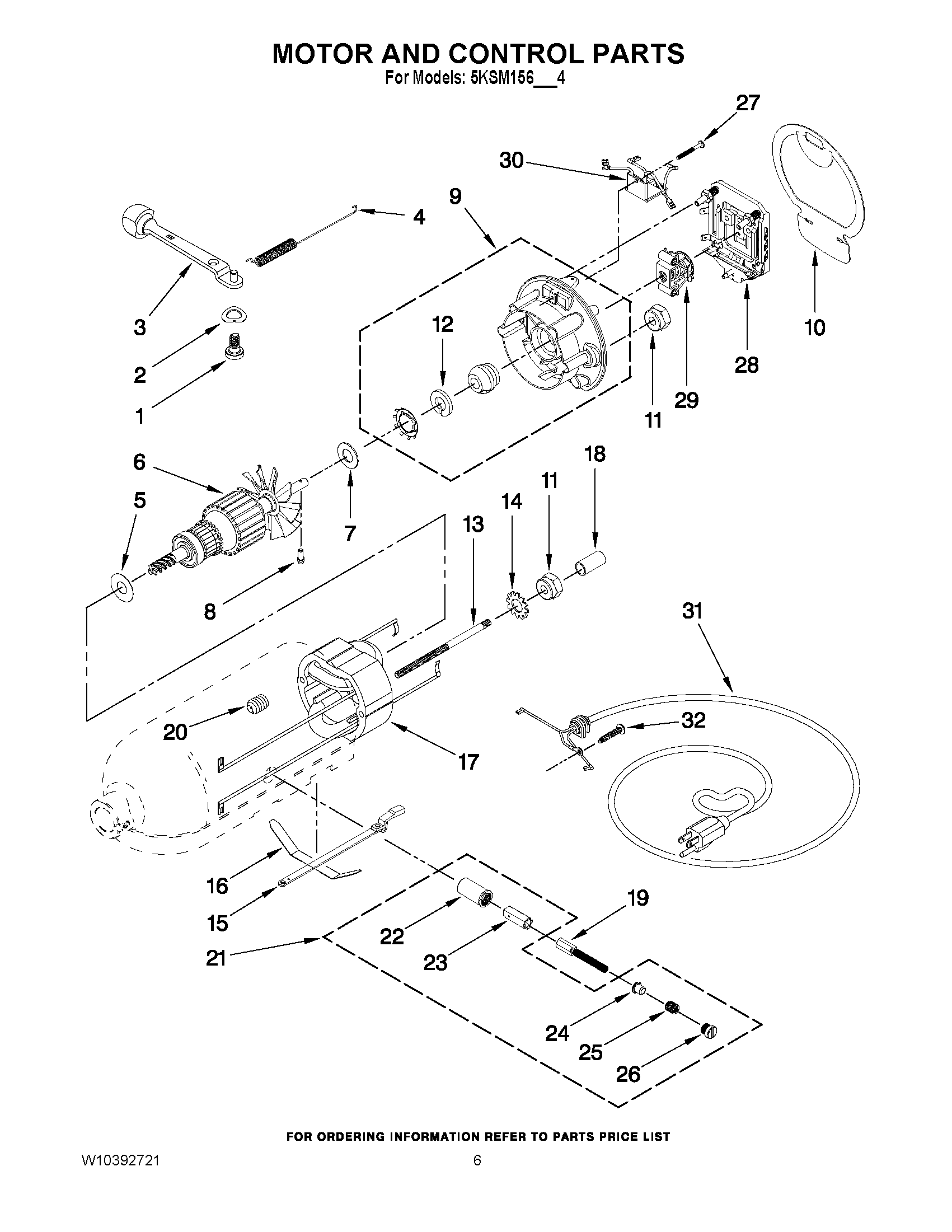 MOTOR AND CONTROL PARTS
For Models: 5KSM156__4

27
30
9
4
3
2
1
12
10
28
29
11
6
5
7
18
11
14
13
8
31
32
20
17
16
15
19
22
21
23
24
25
26

FOR ORDERING INFORMATION REFER TO PARTS PRICE LIST

W10392721
6