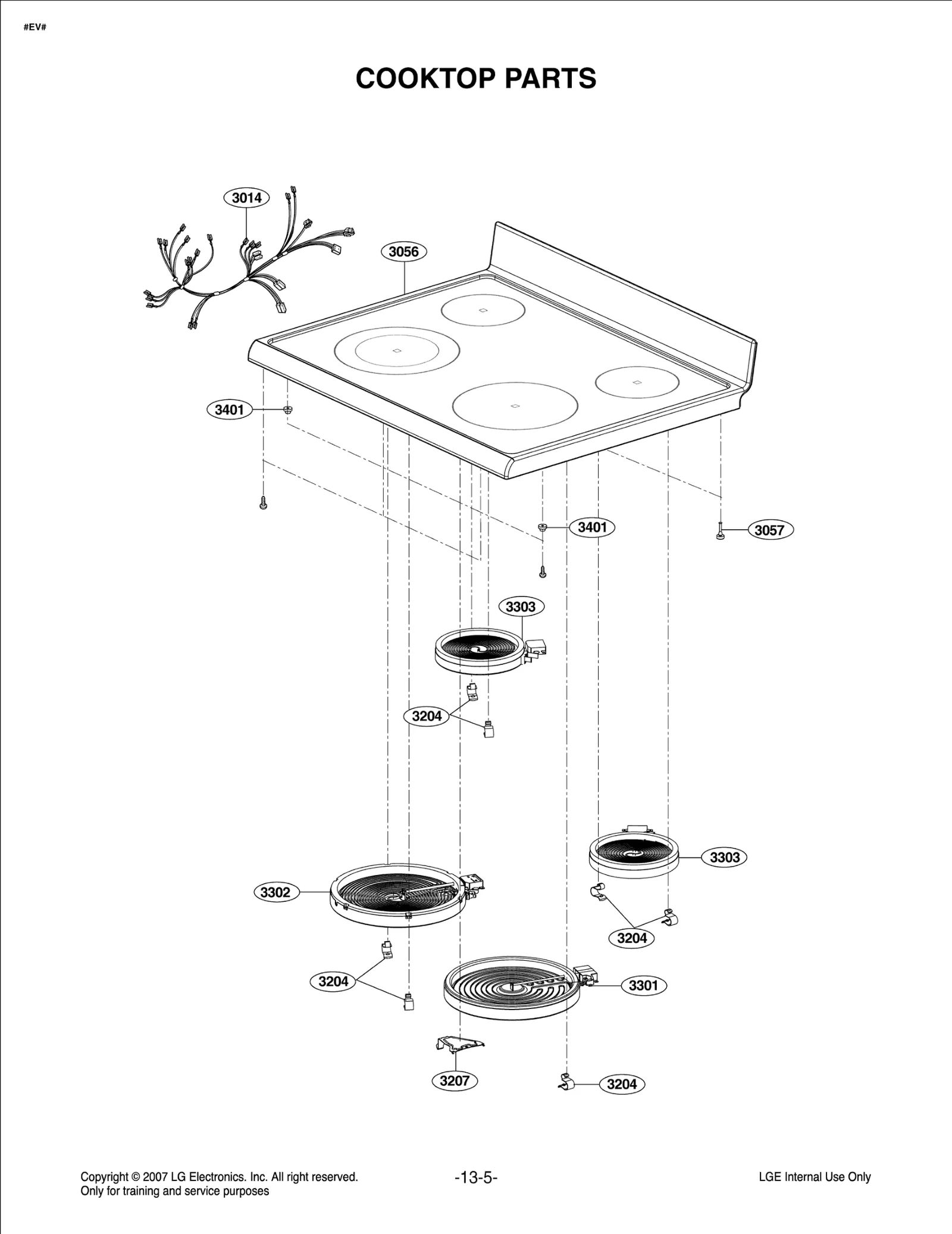 #EV#

COOKTOP PARTS

3014

3056

3401

3401

3057

3303

3204

3303

3302

3204

3204

3301

3207

3204

Copyright © 2007 LG Electronics. Inc. All right reserved.
Only for training and service purposes

-13-5-

LGE Internal Use Only