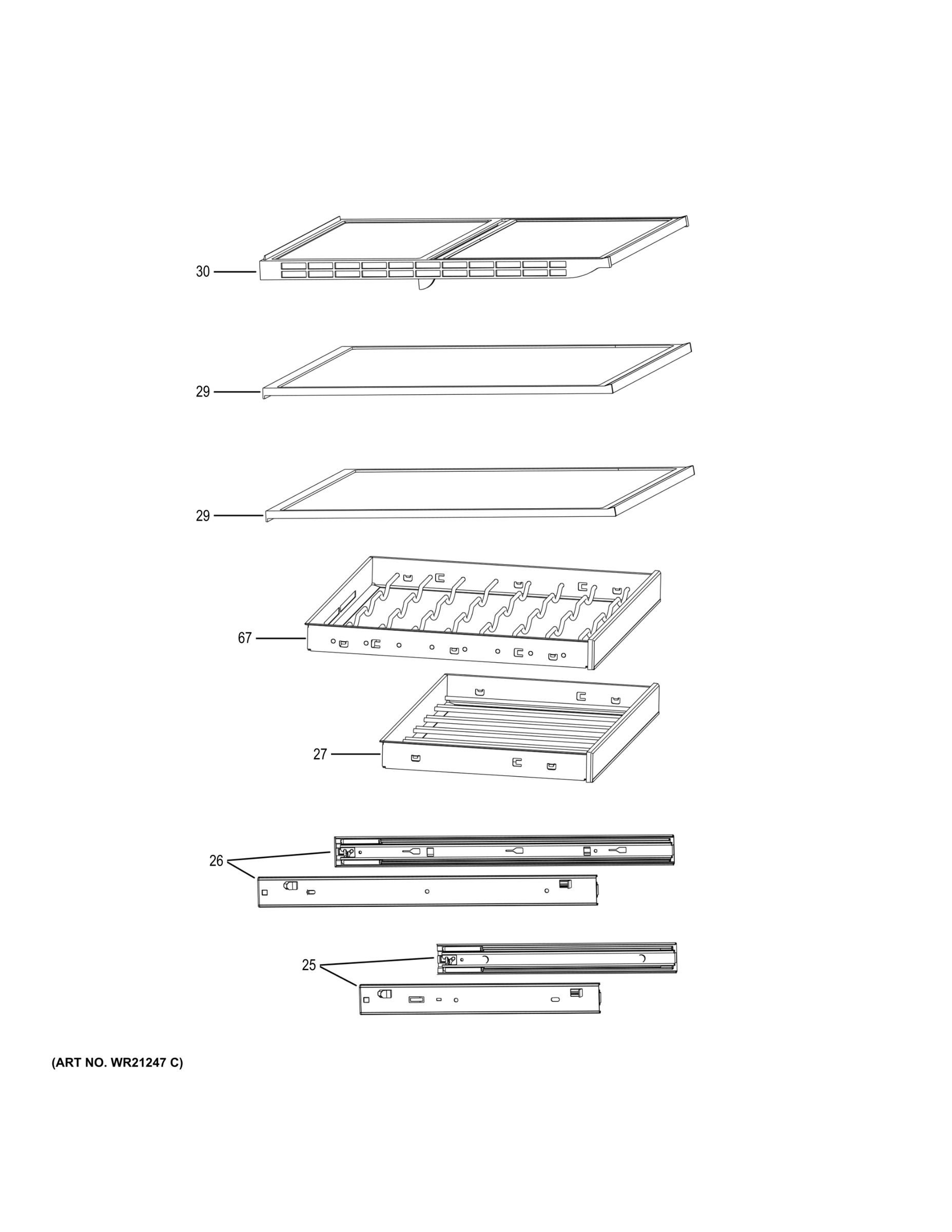 30

29

29

67

27

26

25

(ART NO. WR21247 C)