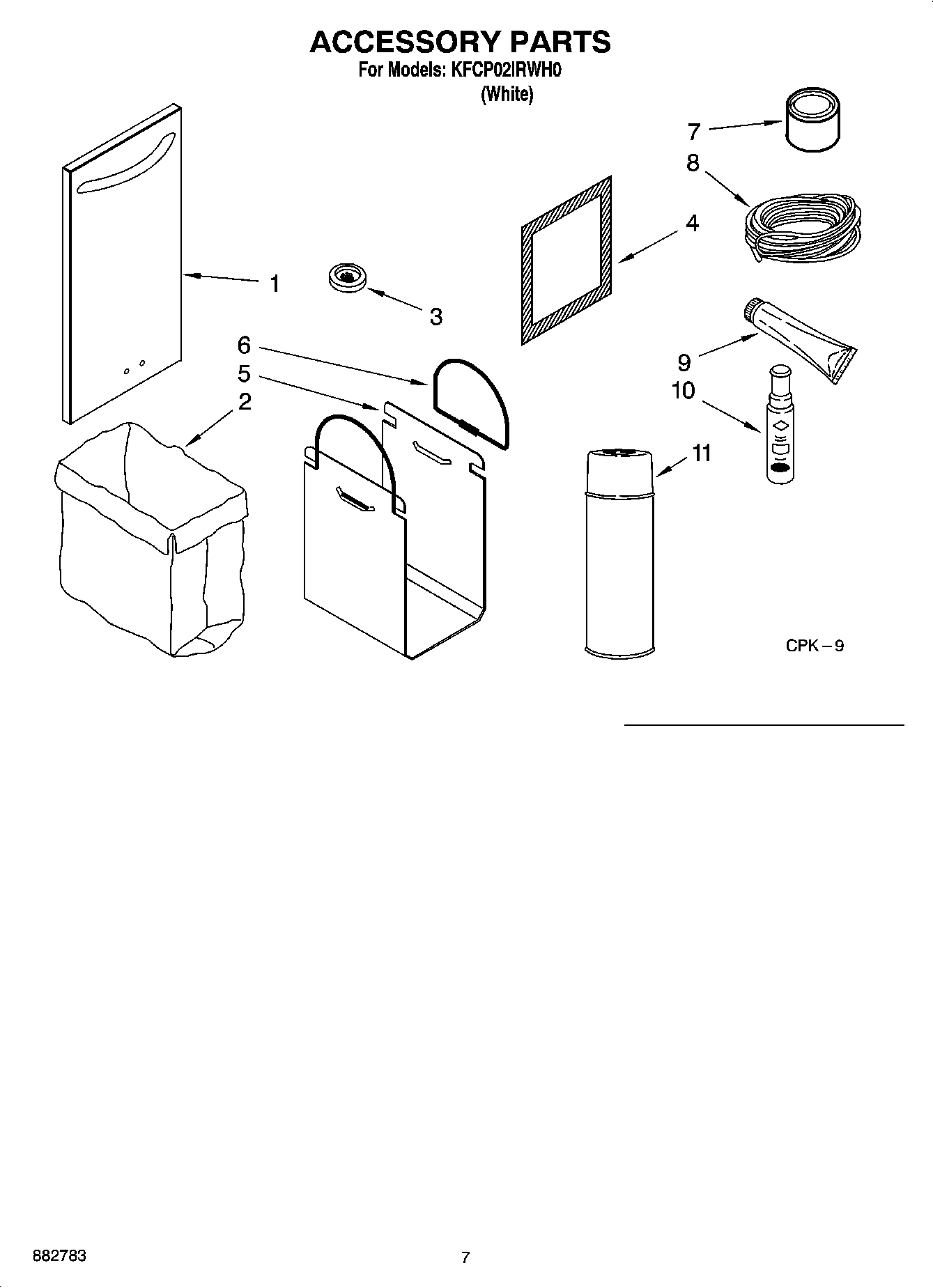 ACCESSORY PARTS
For Models: KFCP02IRWH0
(White)

7
8
4
1
3
6
5
2
9
10
11

CPK – 9

882783

7