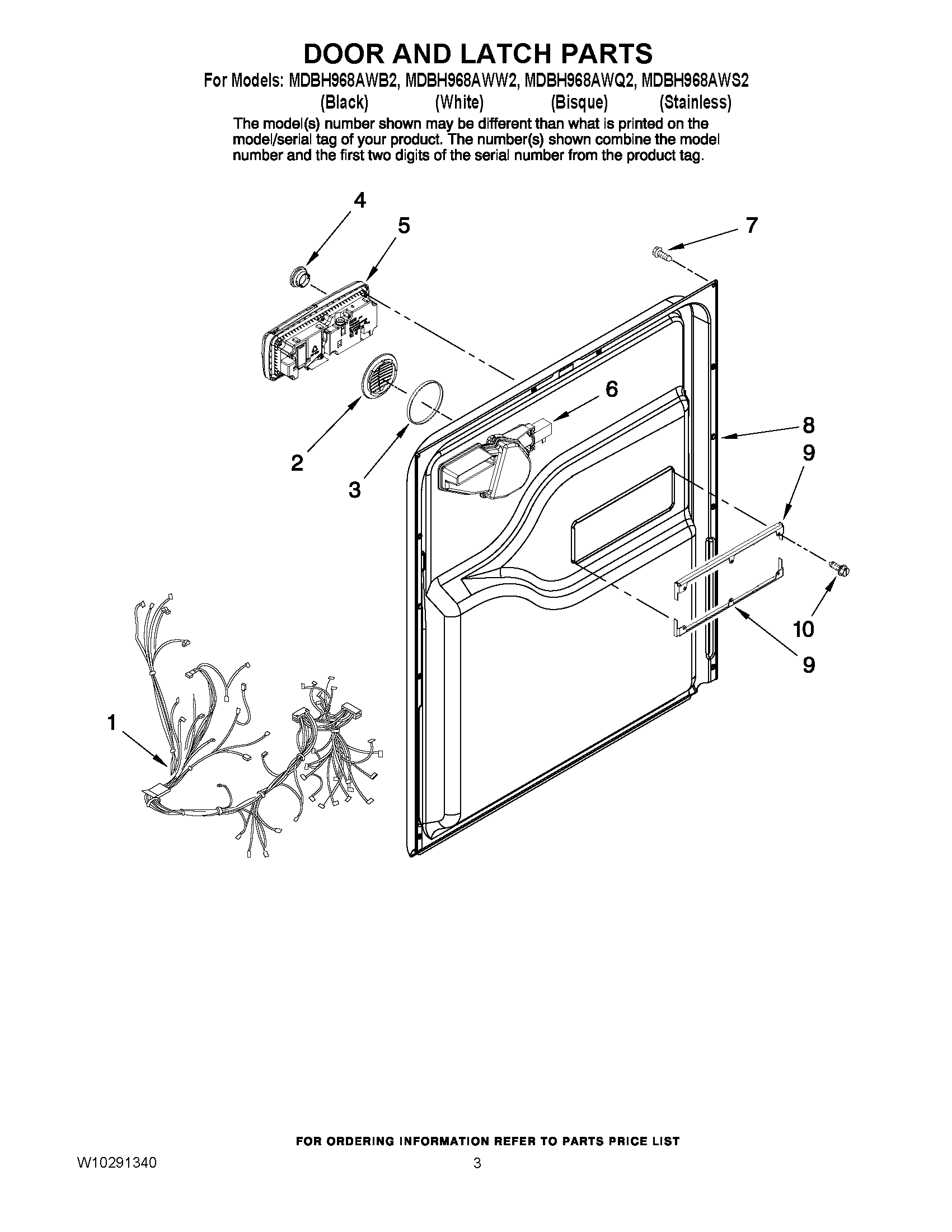 DOOR AND LATCH PARTS

For Models: MDBH968AWB2, MDBH968AWW2, MDBH968AWQ2, MDBH968AWS2
(Black) (White) (Bisque) (Stainless)

The model(s) number shown may be different than what is printed on the model/serial tag of your product. The number(s) shown combine the model number and the first two digits of the serial number from the product tag.

4
5
7
6
8
9
2
3
10
9
1

FOR ORDERING INFORMATION REFER TO PARTS PRICE LIST

W10291340 3