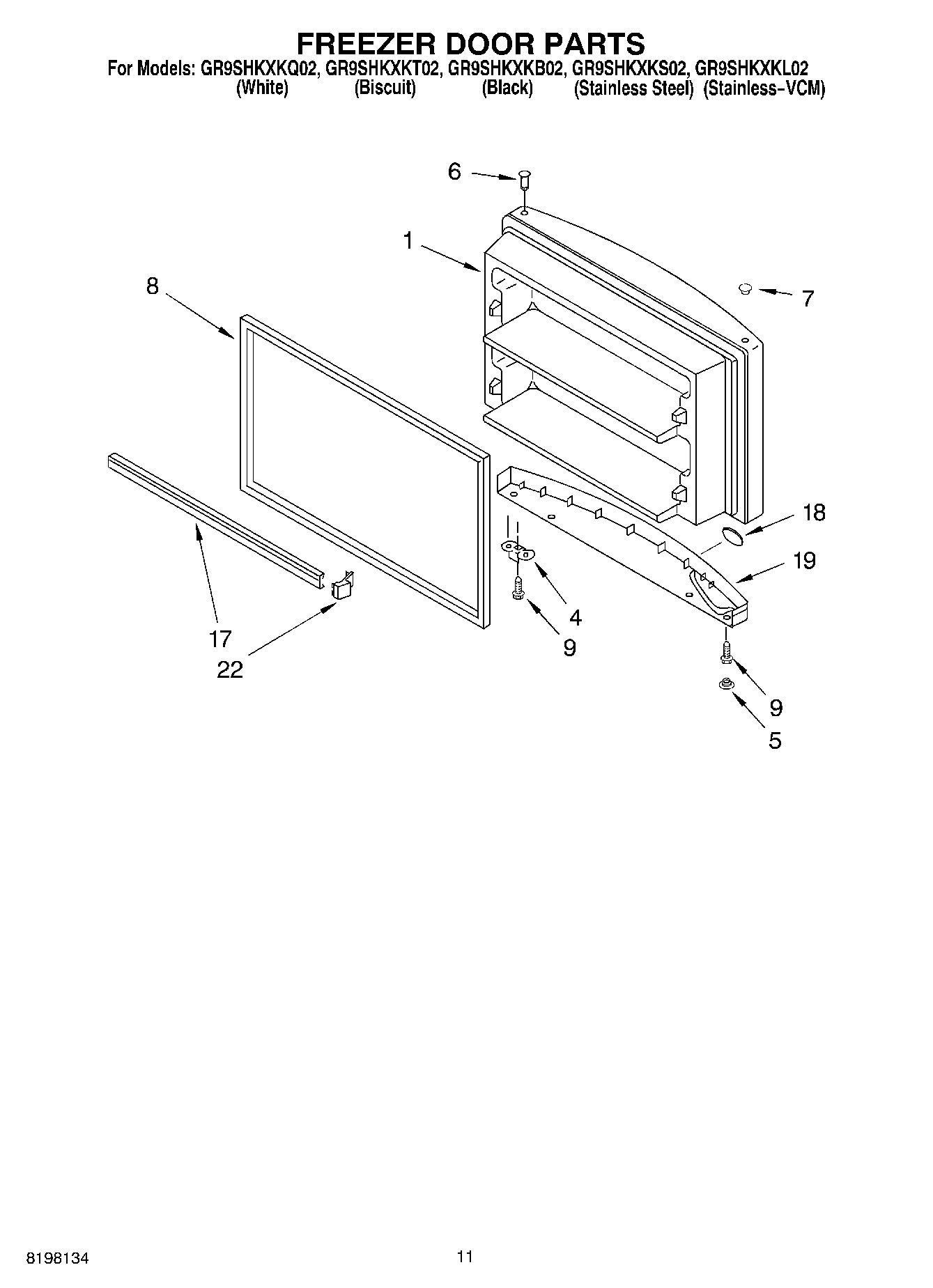 FREEZER DOOR PARTS

For Models: GR9SHKXKQ02, GR9SHKXKT02, GR9SHKXKB02, GR9SHKXKS02, GR9SHKXKL02
(White) (Biscuit) (Black) (Stainless Steel) (Stainless-VCM)

6

1

7

8

18

19

4

9

17

22

9

5

8198134

11