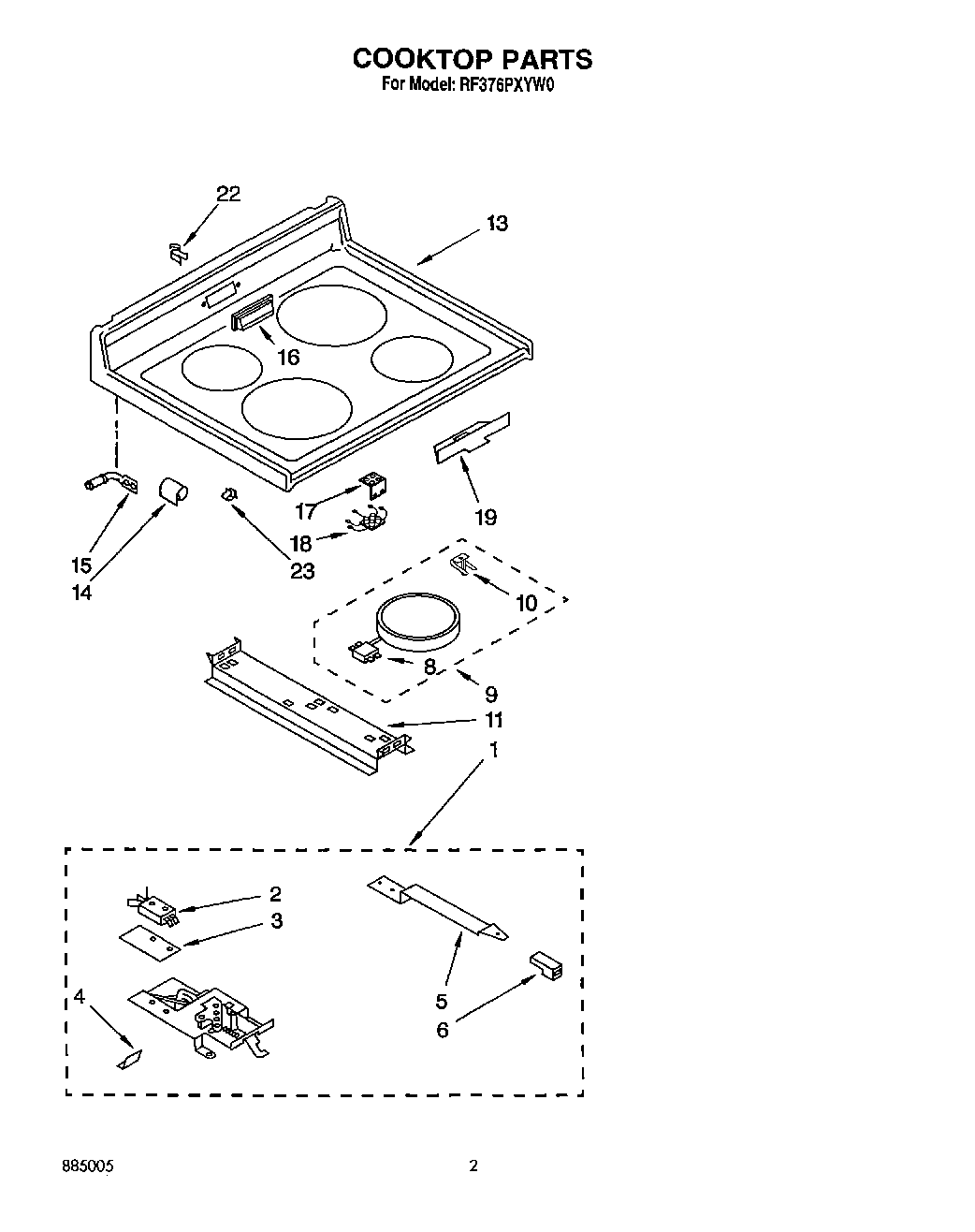 COOKTOP PARTS
For Model: RF376PXYW0

22
13
16
19
17
18
15
14
23
10
8
9
11
1
2
3
4
5
6

885005
2