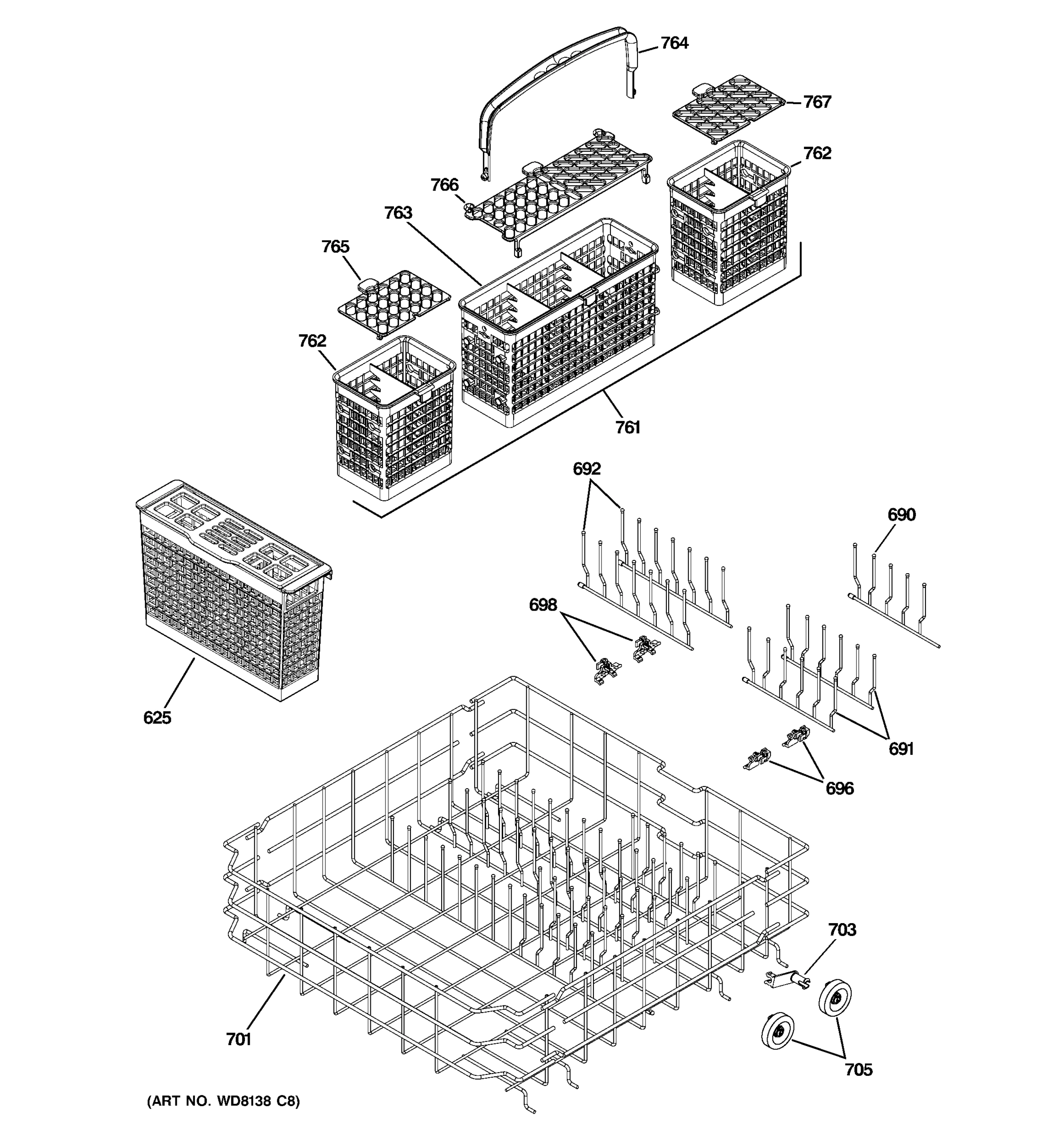 764
767
762
766
763
765
762
761
692
690
698
625
691
696
703
701
705
(ART NO. WD8138 C8)