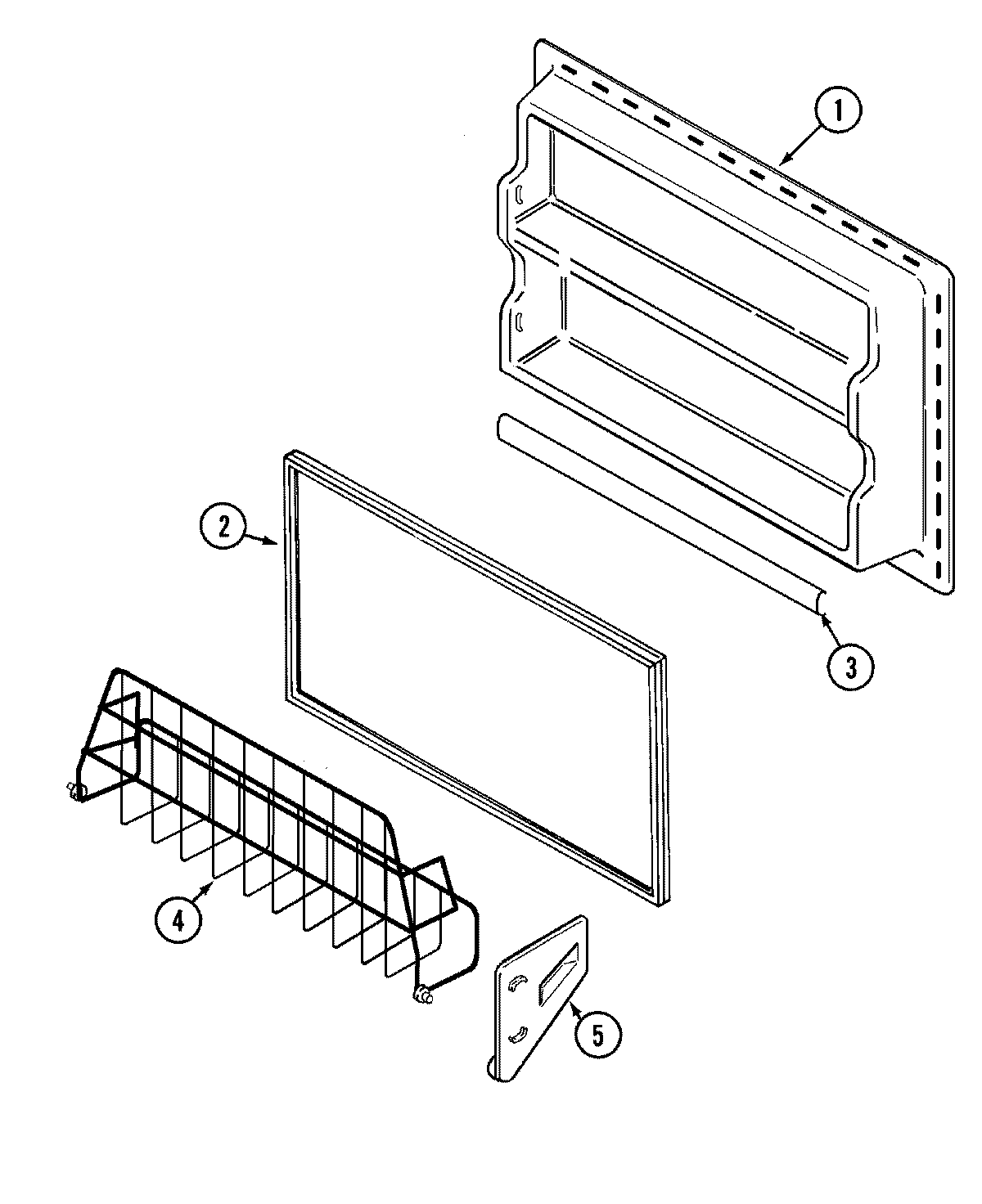 1
2
3
4
5