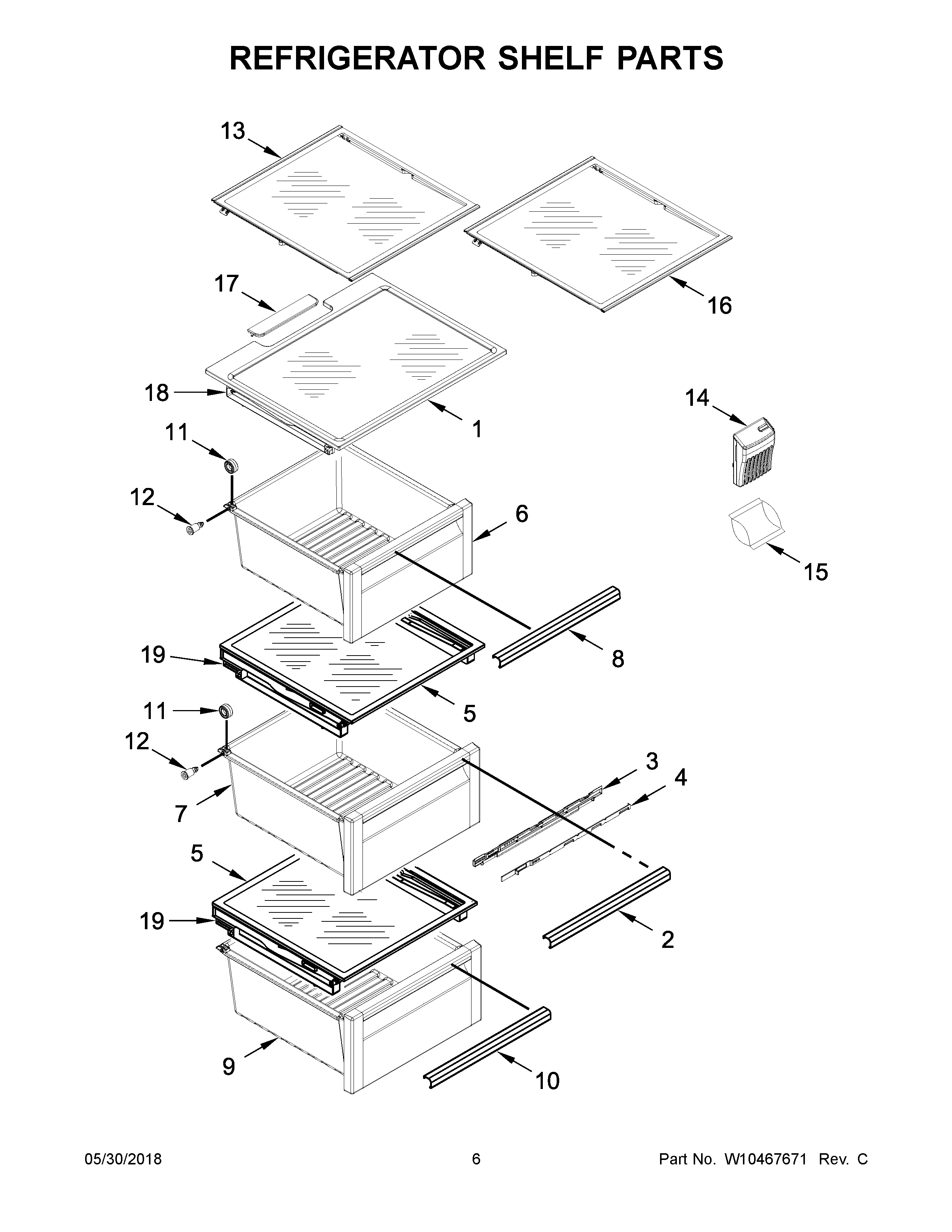 REFRIGERATOR SHELF PARTS

13

16

17

18

1

14

11

12

6

15

8

19

5

11

12

3

4

7

5

19

2

9

10

05/30/2018

6

Part No. W10467671 Rev. C