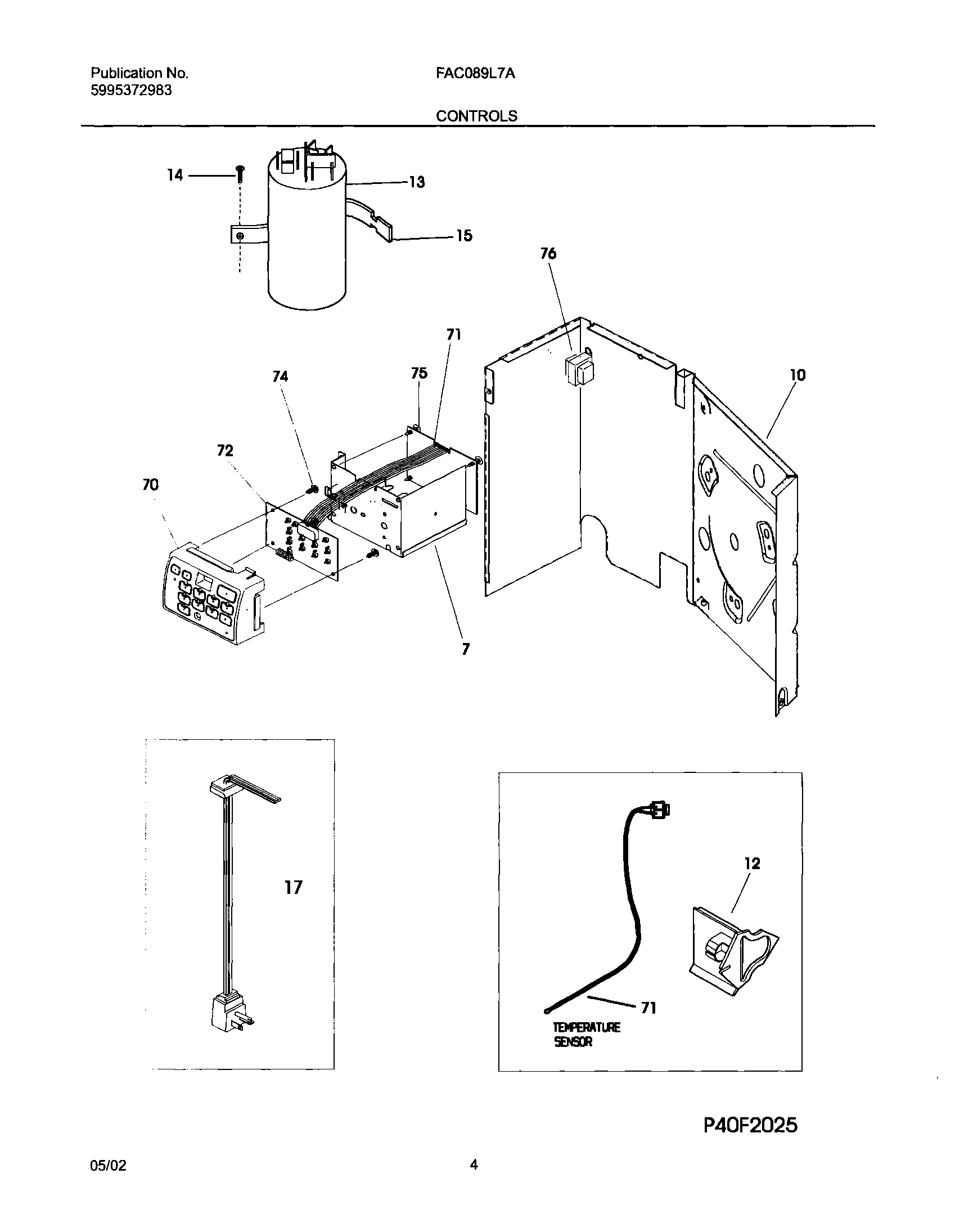 Publication No.
5995372983

FAC089L7A

CONTROLS

14
13
15
76
71
74
75
10
72
70
7
17
12
71
TEMPERATURE
SENSOR

P40F2025

05/02

4