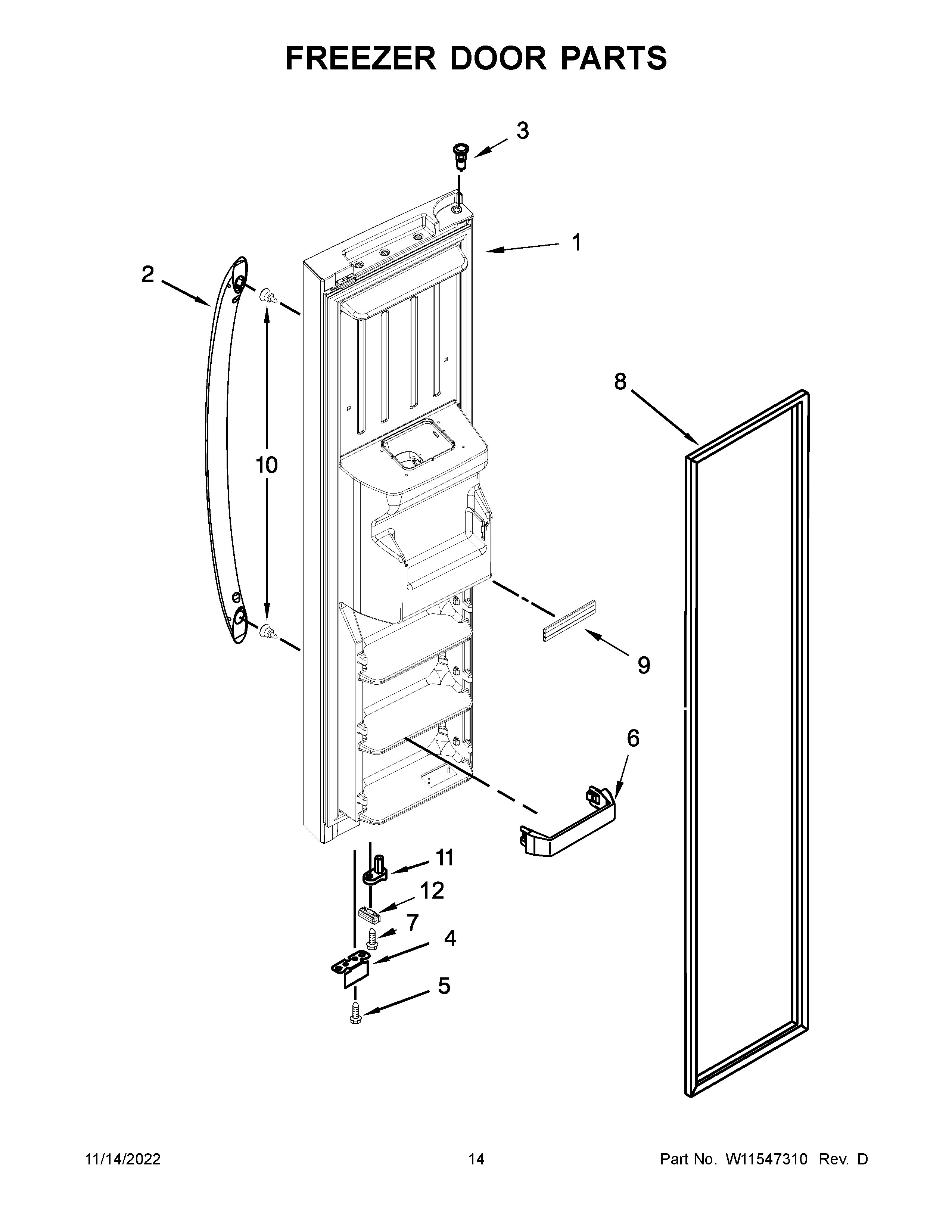 FREEZER DOOR PARTS

3

1

2

10

8

9

6

11

12

7

4

5

11/14/2022

14

Part No. W11547310 Rev. D