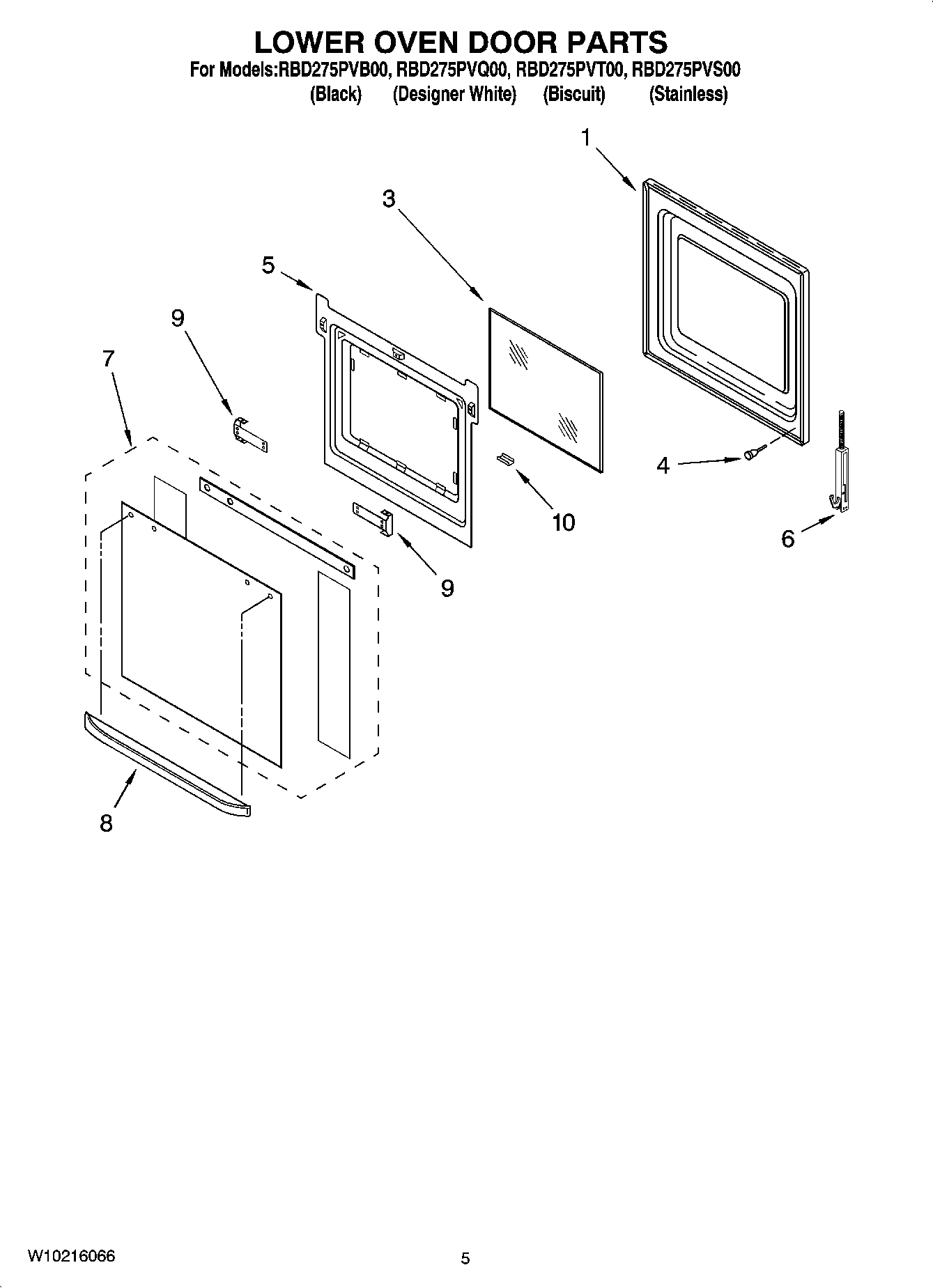 LOWER OVEN DOOR PARTS
For Models:RBD275PVB00, RBD275PVQ00, RBD275PVT00, RBD275PVS00
(Black) (Designer White) (Biscuit) (Stainless)

1
3
5
9
7
4
10
6
9
8

W10216066

5