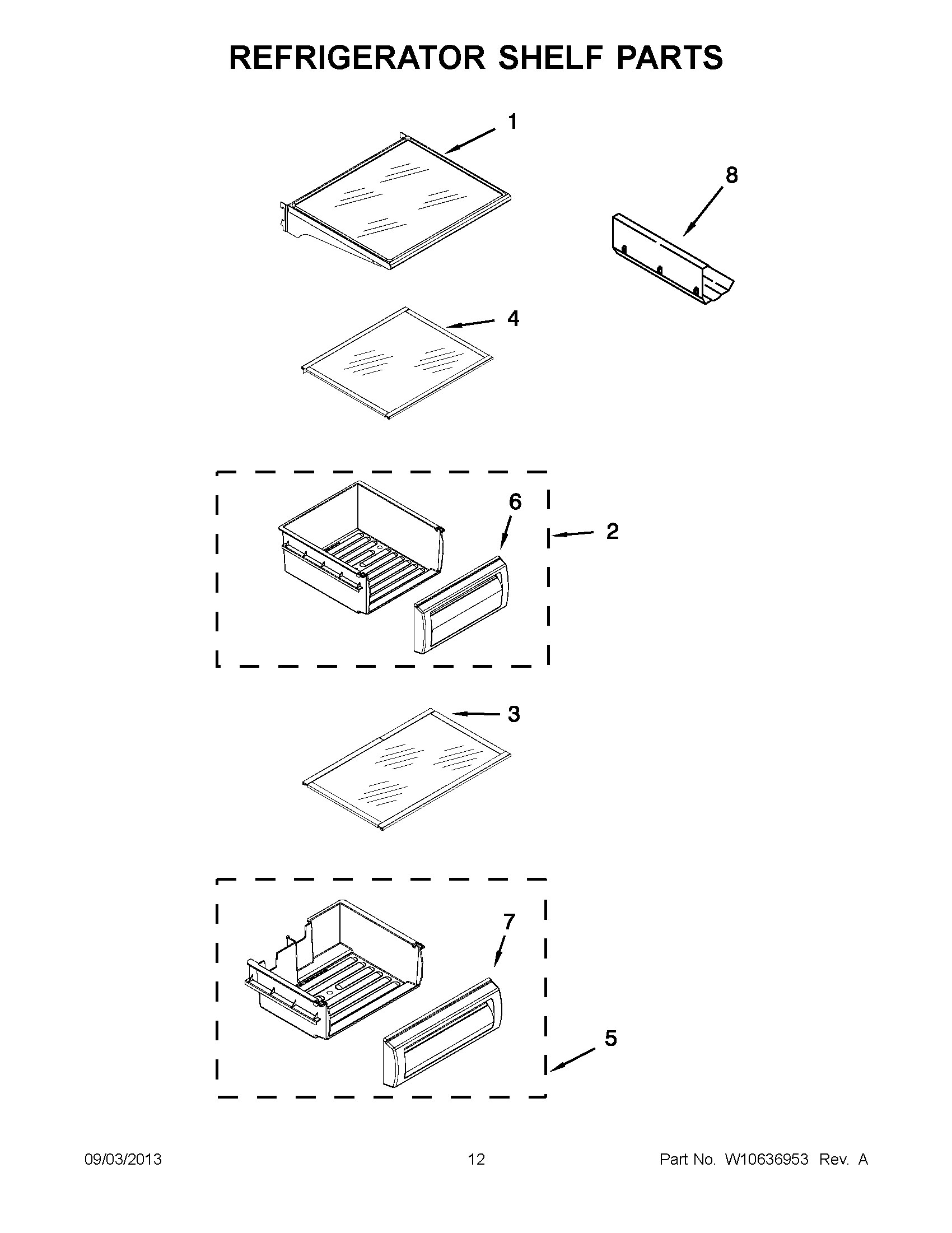 REFRIGERATOR SHELF PARTS

1

8

4

6

2

3

7

5

09/03/2013 12 Part No. W10636953 Rev. A