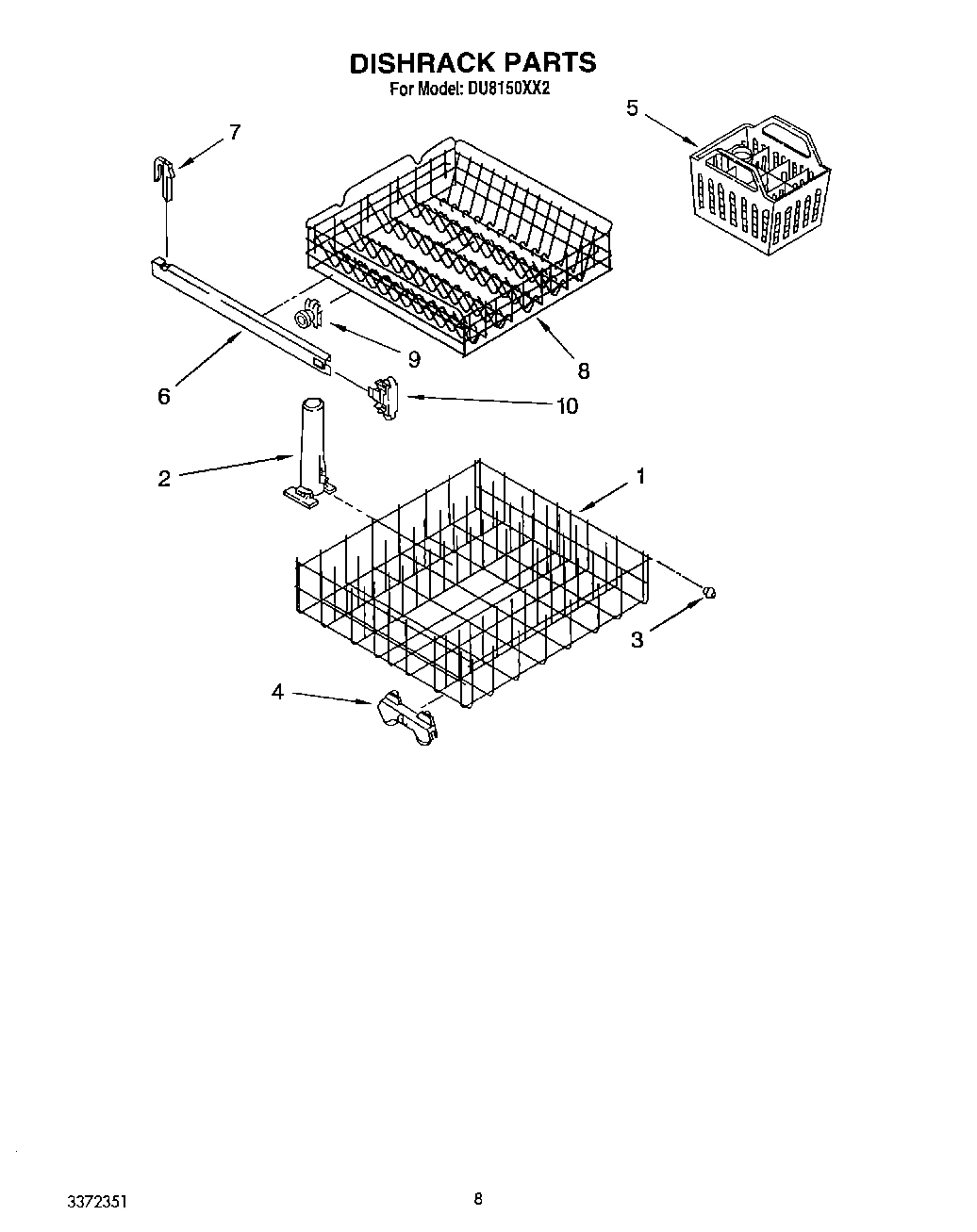 DISHRACK PARTS
For Model: DU8150XX2

7

5

9

8

6

10

2

1

3

4

3372351

8