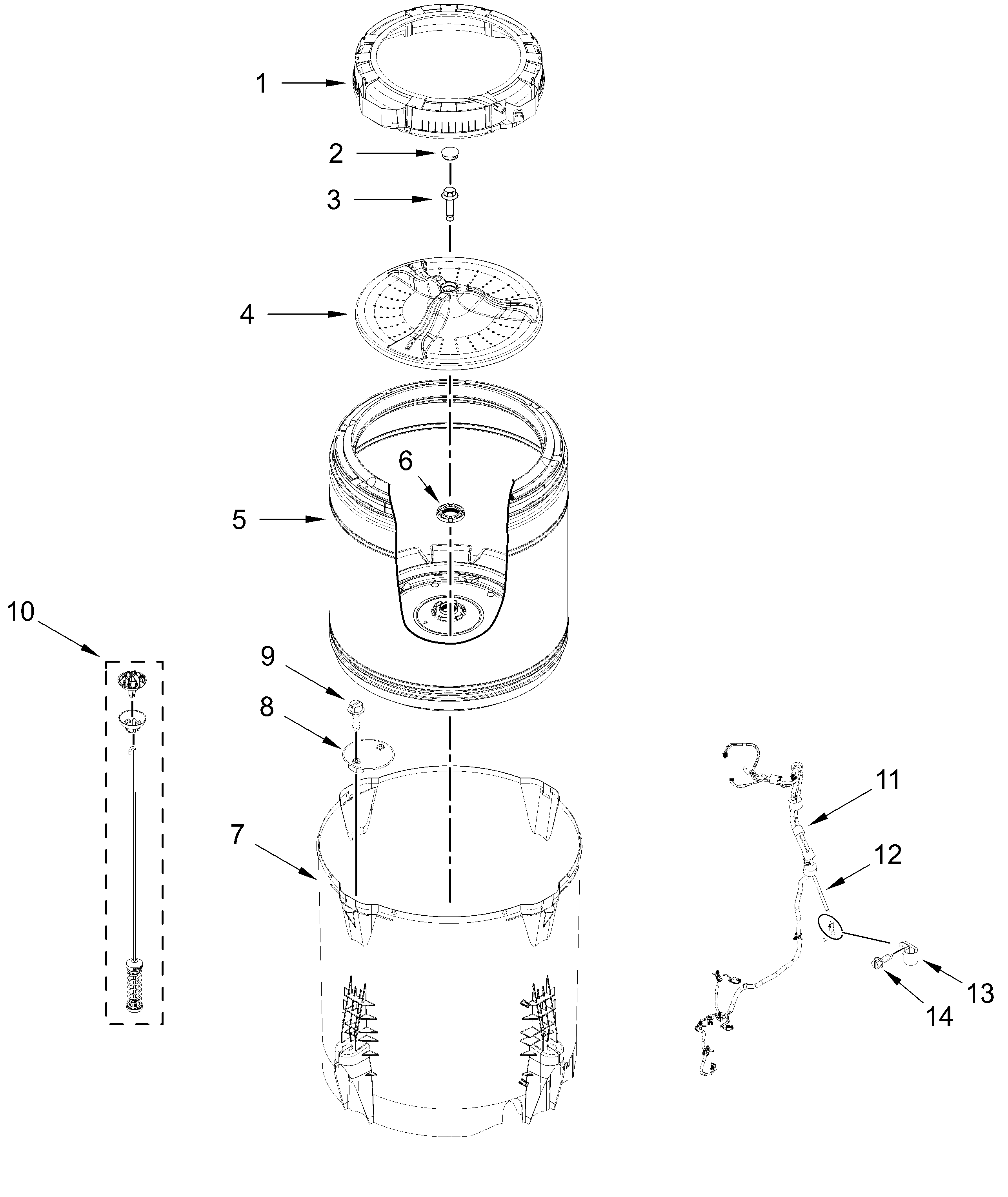 1
2
3
4
6
5
10
9
8
7
11
12
13
14