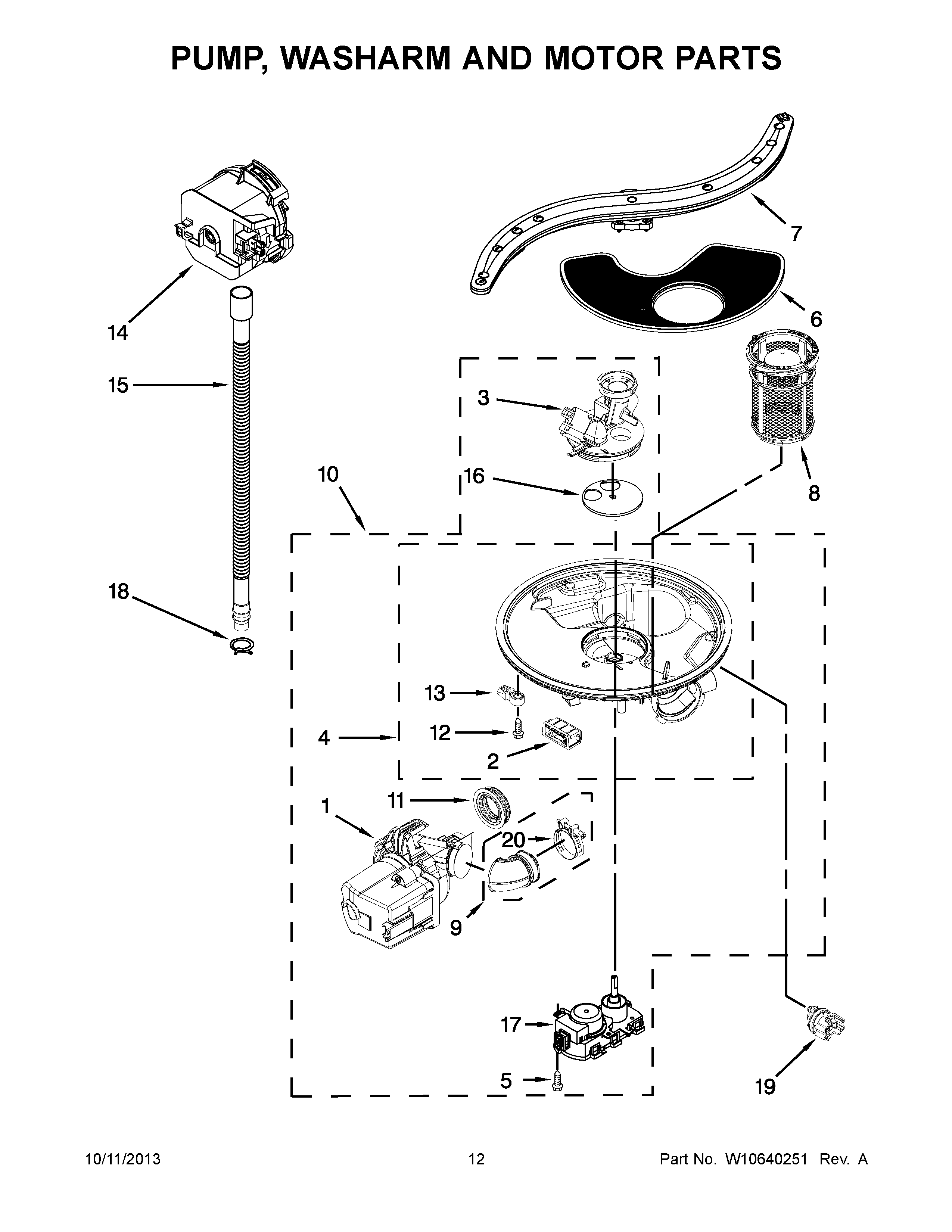 PUMP, WASHARM AND MOTOR PARTS

7

6

14

15

3

8

10

16

18

13

4

12

2

1

11

20

9

17

5

19

10/11/2013

12

Part No. W10640251 Rev. A