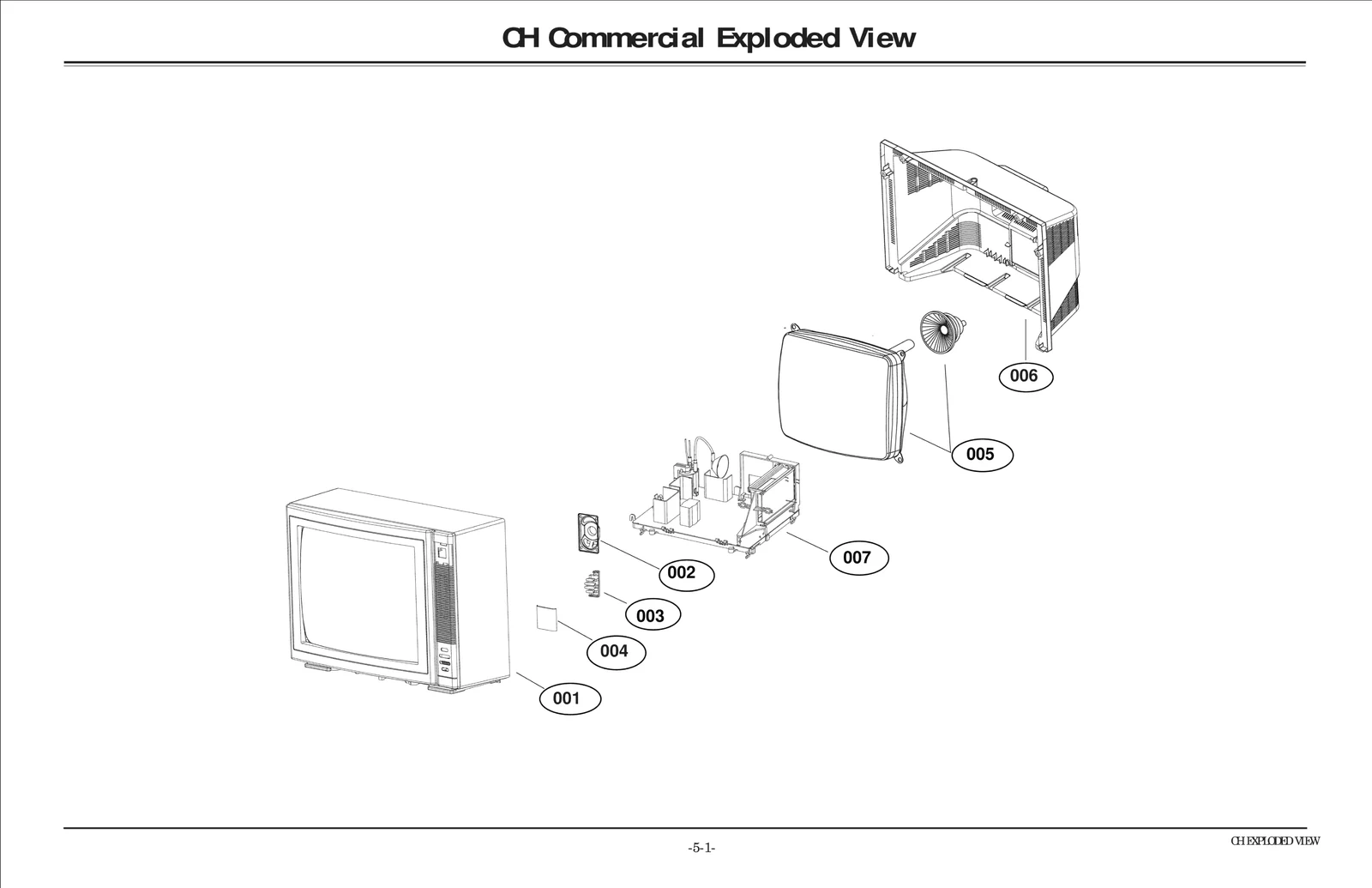 CH Commercial Exploded View

006

005

007

002

003

004

001

-5-1-

CH EXPLODED VIEW