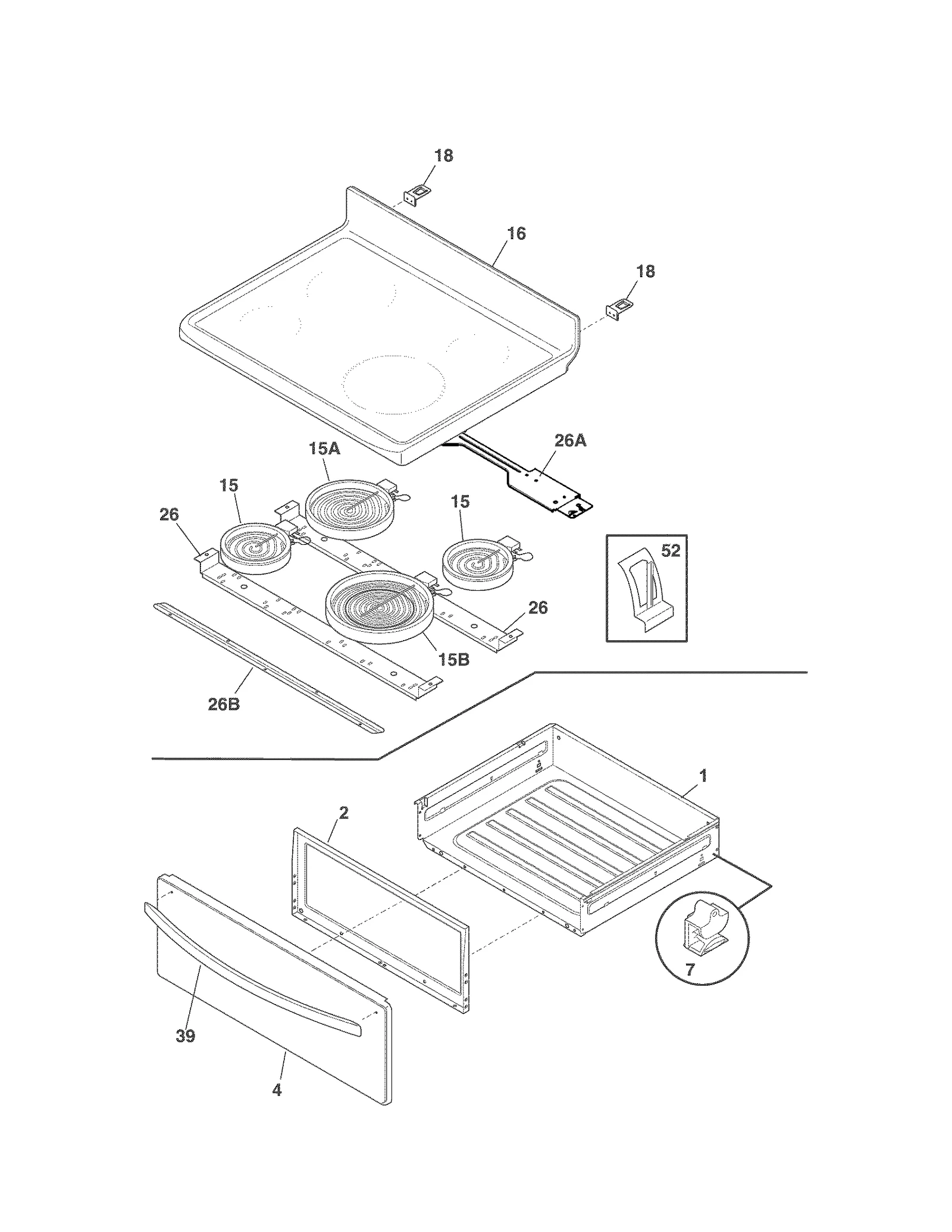 18
16
18
26A
15A
15
15
26
52
26
15B
26B
1
2
7
39
4